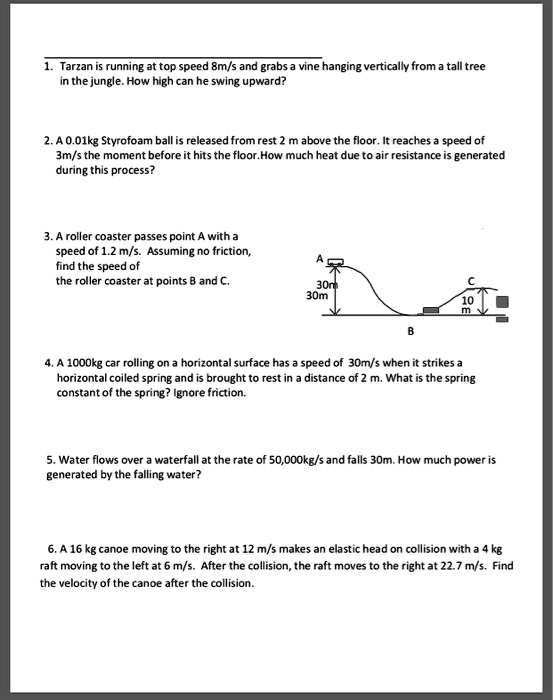 1. Tarzan is running at top speed 8m/s and grabs a vine hanging vertically from a tall tree in the jungle. How high can he swing upward?

2. A 0.01kg Styrofoam ball is released from rest 2 m above the floor. It reaches a speed of 3m/s the moment before it hits the floor.How much heat due to air resistance is generated during this process?

3. A roller coaster passes point A with a speed of 1.2 m/s. Assuming no friction, find the speed of the roller coaster at points B and C.

A

30m
30m

C

10 m

B

4. A 1000kg car rolling on a horizontal surface has a speed of 30m/s when it strikes a horizontal coiled spring and is brought to rest in a distance of 2 m. What is the spring constant of the spring? Ignore friction.

5. Water flows over a waterfall at the rate of 50,000kg/s and falls 30m. How much power is generated by the falling water?

6. A 16 kg canoe moving to the right at 12 m/s makes an elastic head on collision with a 4 kg raft moving to the left at 6 m/s. After the collision, the raft moves to the right at 22.7 m/s. Find the velocity of the canoe after the collision.