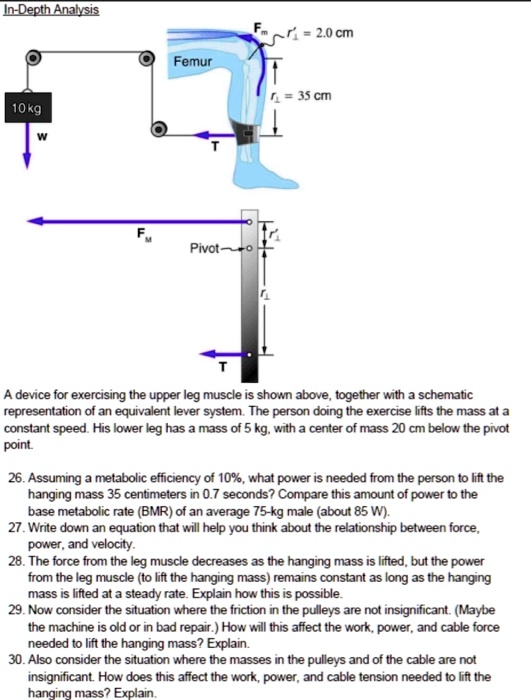 In-Depth Analysis

$F_m$ $r'_\perp = 2.0$ cm

Femur

$r_\perp = 35$ cm

10 kg

w

T

$F_M$

Pivot

$r'_\perp$

$r_\perp$

T

A device for exercising the upper leg muscle is shown above, together with a schematic representation of an equivalent lever system. The person doing the exercise lifts the mass at a constant speed. His lower leg has a mass of 5 kg, with a center of mass 20 cm below the pivot point.

26. Assuming a metabolic efficiency of 10%, what power is needed from the person to lift the hanging mass 35 centimeters in 0.7 seconds? Compare this amount of power to the base metabolic rate (BMR) of an average 75-kg male (about 85 W).
27. Write down an equation that will help you think about the relationship between force, power, and velocity.
28. The force from the leg muscle decreases as the hanging mass is lifted, but the power from the leg muscle (to lift the hanging mass) remains constant as long as the hanging mass is lifted at a steady rate. Explain how this is possible.
29. Now consider the situation where the friction in the pulleys are not insignificant. (Maybe the machine is old or in bad repair.) How will this affect the work, power, and cable force needed to lift the hanging mass? Explain.
30. Also consider the situation where the masses in the pulleys and of the cable are not insignificant. How does this affect the work, power, and cable tension needed to lift the hanging mass? Explain.