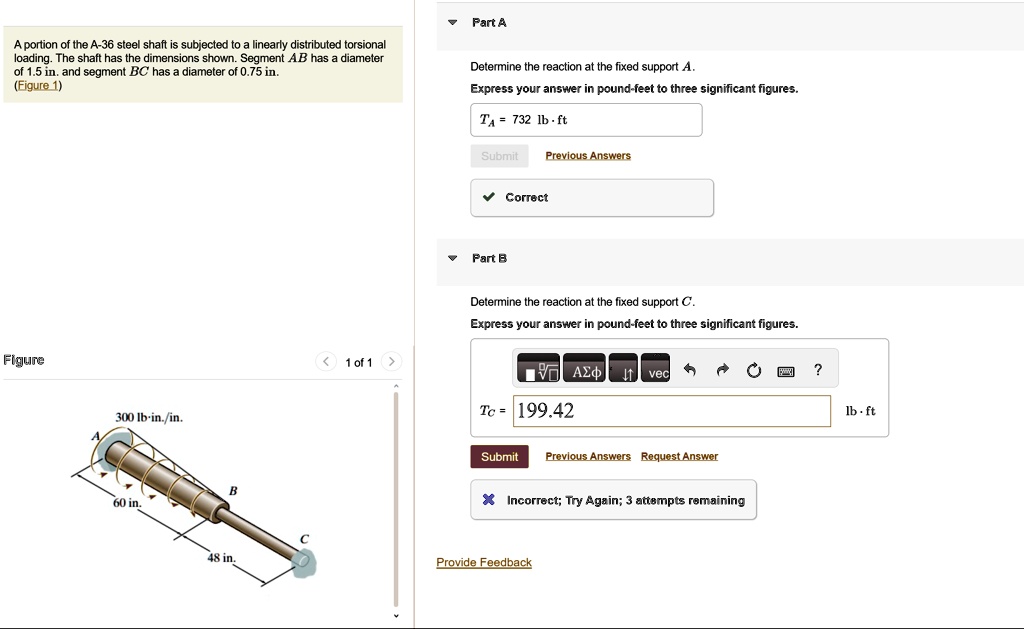 A portion of the A-36 steel shaft is subjected to a linearly distributed torsional loading. The shaft has the dimensions shown. Segment $AB$ has a diameter of 1.5 in. and segment $BC$ has a diameter of 0.75 in.
(Figure 1)

Figure

1 of 1

300 lb·in./in.

A

B

C

60 in.

48 in.

Part A

Determine the reaction at the fixed support $A$.

Express your answer in pound-feet to three significant figures.

$T_A$ = 732 lb · ft

Submit

Previous Answers

Correct

Part B

Determine the reaction at the fixed support $C$.

Express your answer in pound-feet to three significant figures.

ΑΣφ

vec

?

$T_C$ = 199.42

lb · ft

Submit

Previous Answers

Request Answer

Incorrect; Try Again; 3 attempts remaining

Provide Feedback