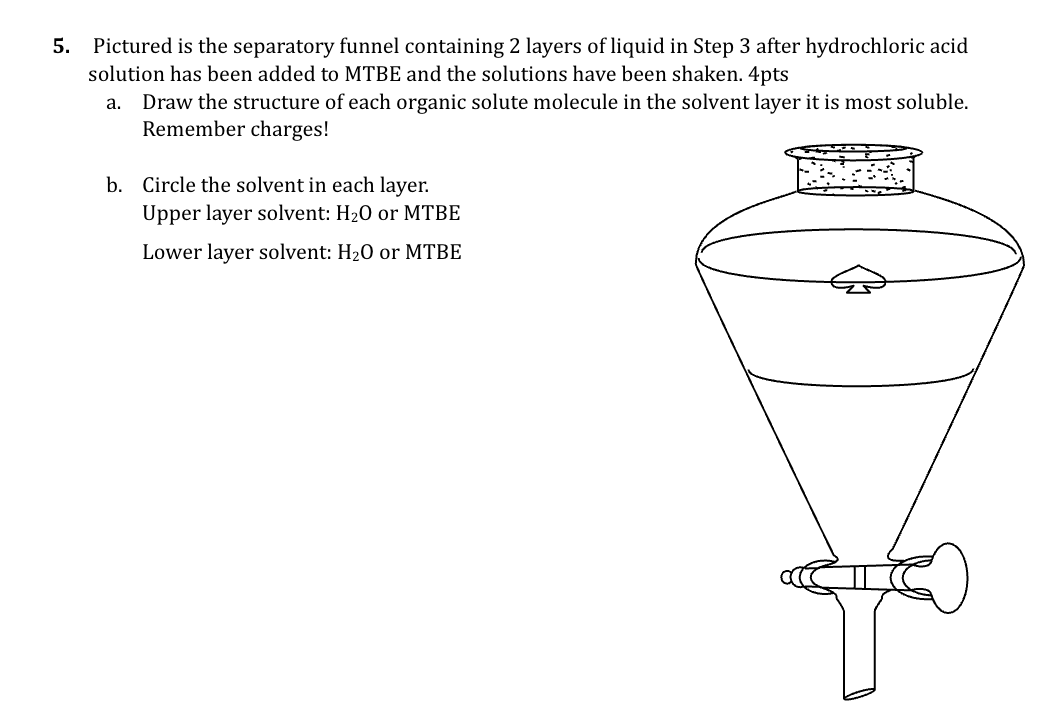 5. Pictured is the separatory funnel containing 2 layers of liquid in Step 3 after hydrochloric acid solution has been added to MTBE and the solutions have been shaken. 4pts

a. Draw the structure of each organic solute molecule in the solvent layer it is most soluble. Remember charges!

b. Circle the solvent in each layer.
Upper layer solvent: $H_2O$ or MTBE

Lower layer solvent: $H_2O$ or MTBE