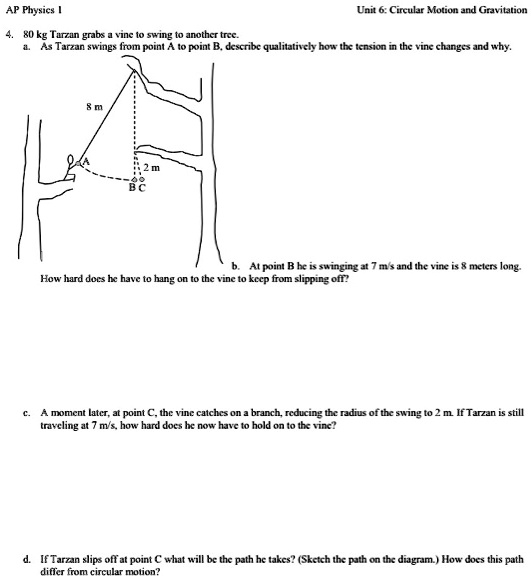 AP Physics 1

Unit 6: Circular Motion and Gravitation

4. 80 kg Tarzan grabs a vine to swing to another tree.

a. As Tarzan swings from point A to point B, describe qualitatively how the tension in the vine changes and why.

8 m

A

2 m

B C

b. At point B he is swinging at 7 m/s and the vine is 8 meters long. How hard does he have to hang on to the vine to keep from slipping off?

c. A moment later, at point C, the vine catches on a branch, reducing the radius of the swing to 2 m. If Tarzan is still traveling at 7 m/s, how hard does he now have to hold on to the vine?

d. If Tarzan slips off at point C what will be the path he takes? (Sketch the path on the diagram.) How does this path differ from circular motion?