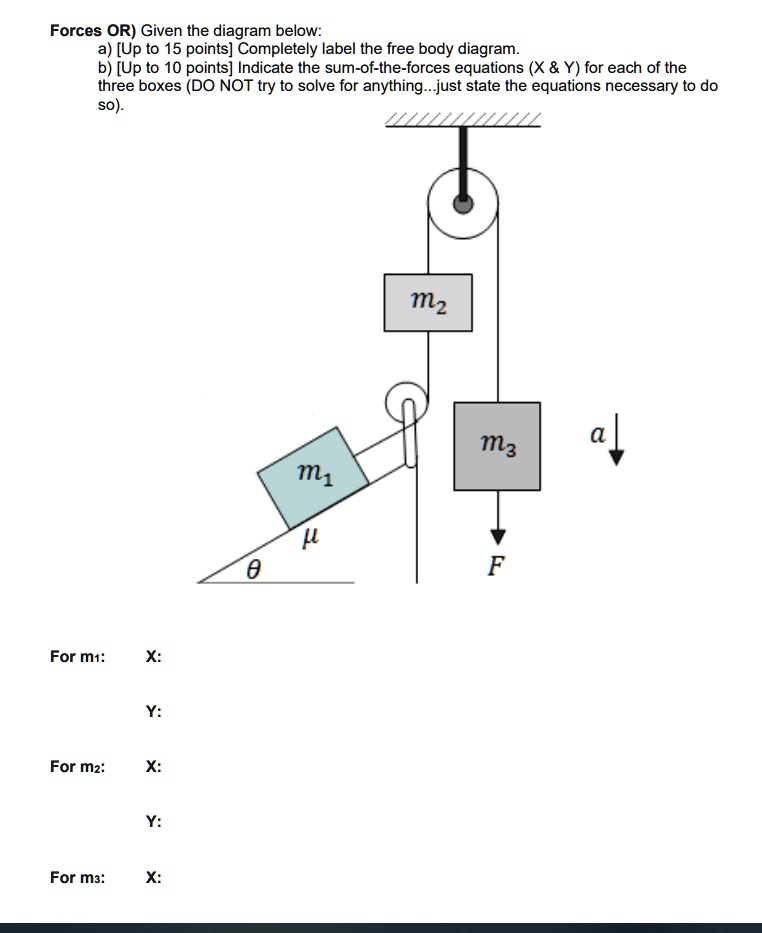 **Forces OR)** Given the diagram below:

a) [Up to 15 points] Completely label the free body diagram.

b) [Up to 10 points] Indicate the sum-of-the-forces equations (X & Y) for each of the three boxes (DO NOT try to solve for anything...just state the equations necessary to do so).

$m_2$

$m_3$

$a$

$m_1$

$\mu$

$\theta$

$F$

**For m₁:** **X:**

**Y:**

**For m₂:** **X:**

**Y:**

**For m₃:** **X:**