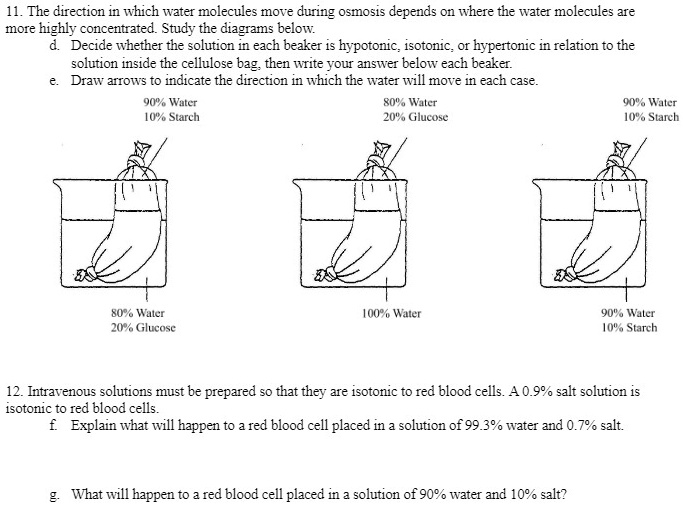 11. The direction in which water molecules move during osmosis depends on where the water molecules are more highly concentrated. Study the diagrams below.

d. Decide whether the solution in each beaker is hypotonic, isotonic, or hypertonic in relation to the solution inside the cellulose bag, then write your answer below each beaker.

e. Draw arrows to indicate the direction in which the water will move in each case.

90% Water
10% Starch

80% Water
20% Glucose

90% Water
10% Starch

80% Water
20% Glucose

100% Water

90% Water
10% Starch

12. Intravenous solutions must be prepared so that they are isotonic to red blood cells. A 0.9% salt solution is isotonic to red blood cells.

f. Explain what will happen to a red blood cell placed in a solution of 99.3% water and 0.7% salt.

g. What will happen to a red blood cell placed in a solution of 90% water and 10% salt?