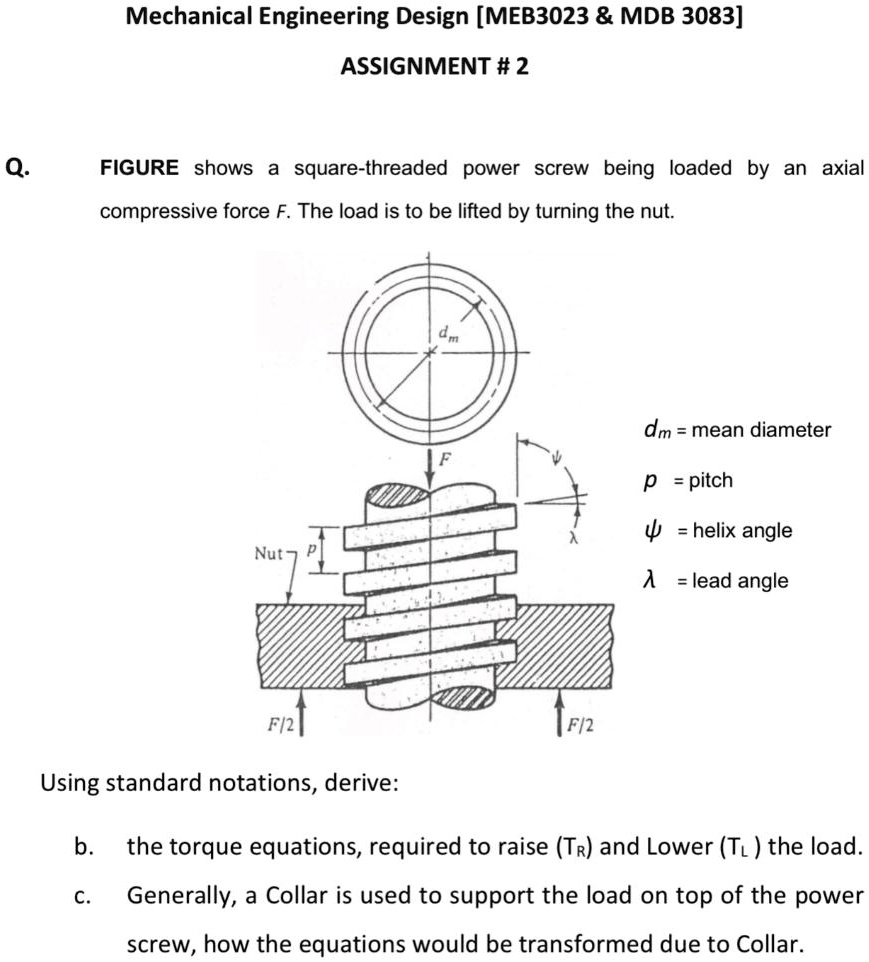 Mechanical Engineering Design [MEB3023 & MDB 3083]

ASSIGNMENT # 2

Q. FIGURE shows a square-threaded power screw being loaded by an axial compressive force $F$. The load is to be lifted by turning the nut.

$d_m$

$F$

$\psi$

$\lambda$

Nut

$p$

$F/2$

$F/2$

$d_m$ = mean diameter

$p$ = pitch

$\psi$ = helix angle

$\lambda$ = lead angle

Using standard notations, derive:

b. the torque equations, required to raise ($T_R$) and Lower ($T_L$) the load.

c. Generally, a Collar is used to support the load on top of the power screw, how the equations would be transformed due to Collar.