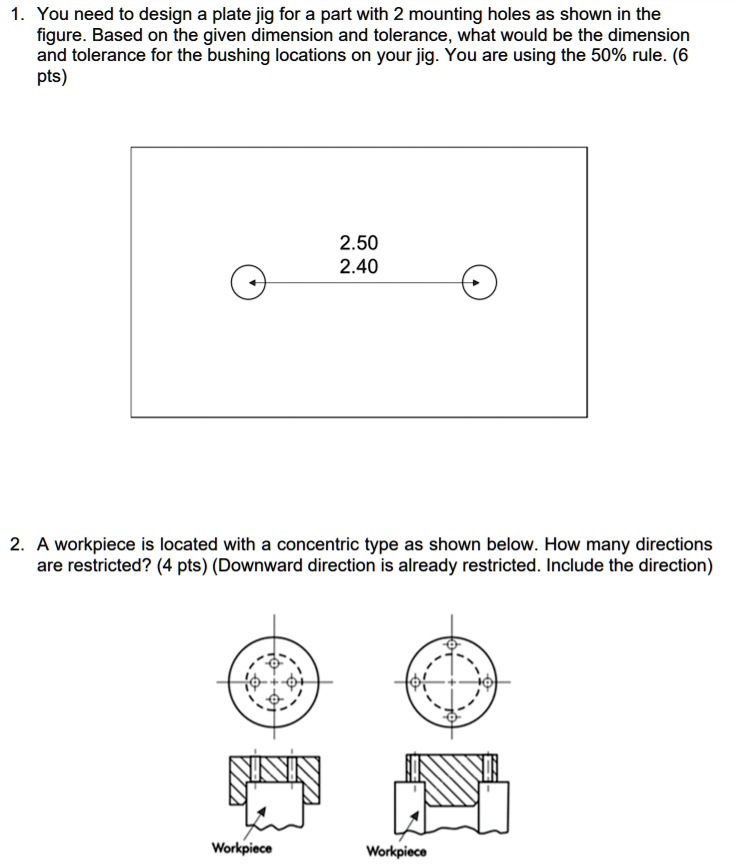 1. You need to design a plate jig for a part with 2 mounting holes as shown in the figure. Based on the given dimension and tolerance, what would be the dimension and tolerance for the bushing locations on your jig. You are using the 50% rule. (6 pts)

2.50
2.40

2. A workpiece is located with a concentric type as shown below. How many directions are restricted? (4 pts) (Downward direction is already restricted. Include the direction)

Workpiece

Workpiece