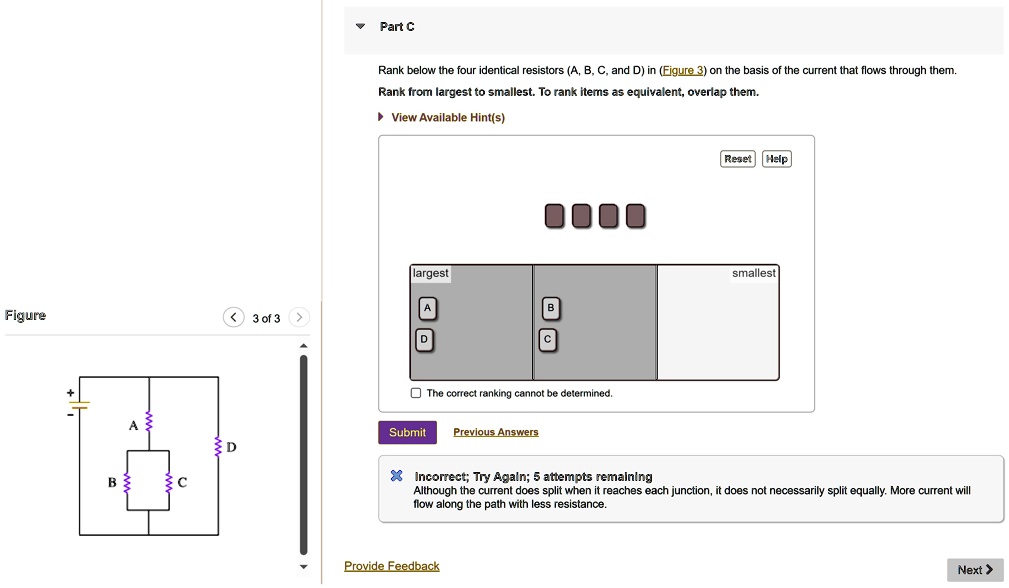 Part C

Rank below the four identical resistors (A, B, C, and D) in (Figure 3) on the basis of the current that flows through them.

Rank from largest to smallest. To rank items as equivalent, overlap them.

View Available Hint(s)

Reset Help

largest

smallest

A

D

B

C

The correct ranking cannot be determined.

Submit Previous Answers

Incorrect; Try Again; 5 attempts remaining
Although the current does split when it reaches each junction, it does not necessarily split equally. More current will flow along the path with less resistance.

Provide Feedback

Next

Figure

3 of 3

+

-

A

B

C

D