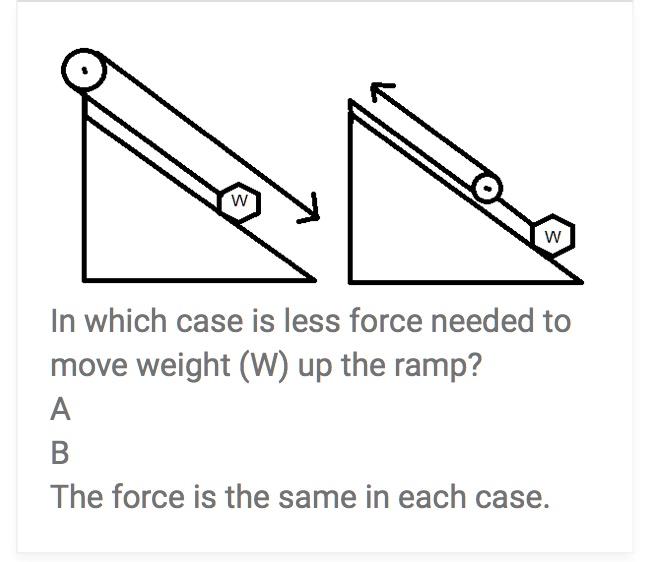 W

W

In which case is less force needed to move weight (W) up the ramp?

A

B

The force is the same in each case.