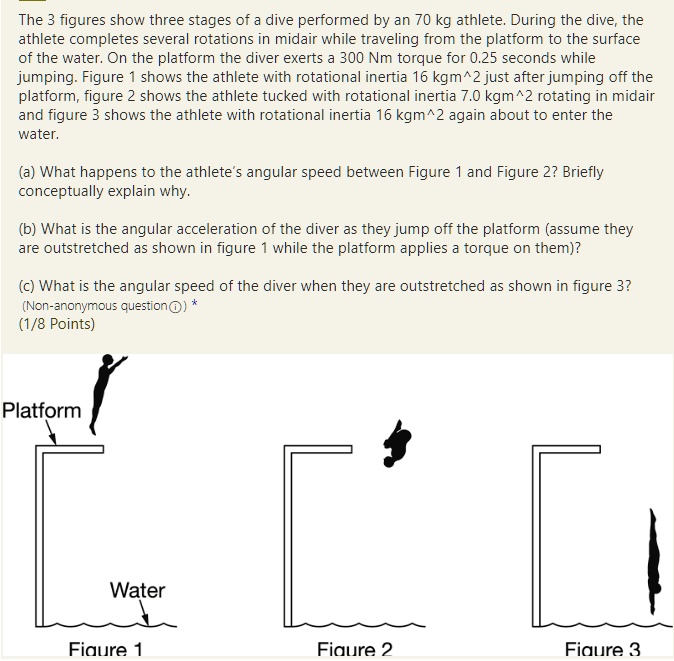 The 3 figures show three stages of a dive performed by an 70 kg athlete. During the dive, the athlete completes several rotations in midair while traveling from the platform to the surface of the water. On the platform the diver exerts a 300 Nm torque for 0.25 seconds while jumping. Figure 1 shows the athlete with rotational inertia 16 kgm^2 just after jumping off the platform, figure 2 shows the athlete tucked with rotational inertia 7.0 kgm^2 rotating in midair and figure 3 shows the athlete with rotational inertia 16 kgm^2 again about to enter the water.

(a) What happens to the athlete's angular speed between Figure 1 and Figure 2? Briefly conceptually explain why.

(b) What is the angular acceleration of the diver as they jump off the platform (assume they are outstretched as shown in figure 1 while the platform applies a torque on them)?

(c) What is the angular speed of the diver when they are outstretched as shown in figure 3?
(Non-anonymous question ⓘ) *
(1/8 Points)

Platform

Water

Figure 1

Figure 2

Figure 3