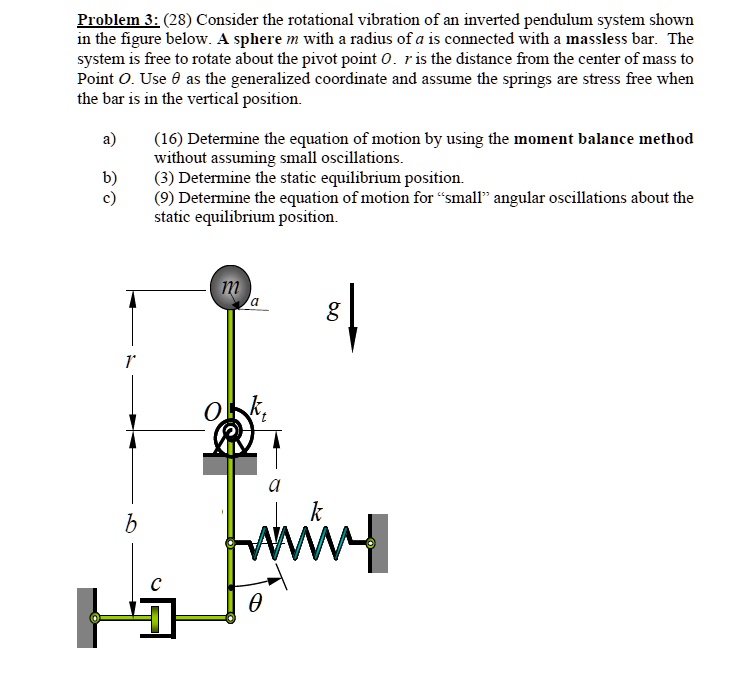 Problem 3: (28) Consider the rotational vibration of an inverted pendulum system shown in the figure below. A sphere $m$ with a radius of $a$ is connected with a massless bar. The system is free to rotate about the pivot point $O$. $r$ is the distance from the center of mass to Point $O$. Use $\theta$ as the generalized coordinate and assume the springs are stress free when the bar is in the vertical position.

a) (16) Determine the equation of motion by using the moment balance method without assuming small oscillations.
b) (3) Determine the static equilibrium position.
c) (9) Determine the equation of motion for "small" angular oscillations about the static equilibrium position.

$m$
$a$
$g$
$r$
$O$
$k_t$
$a$
$k$
$b$
$c$
$\theta$