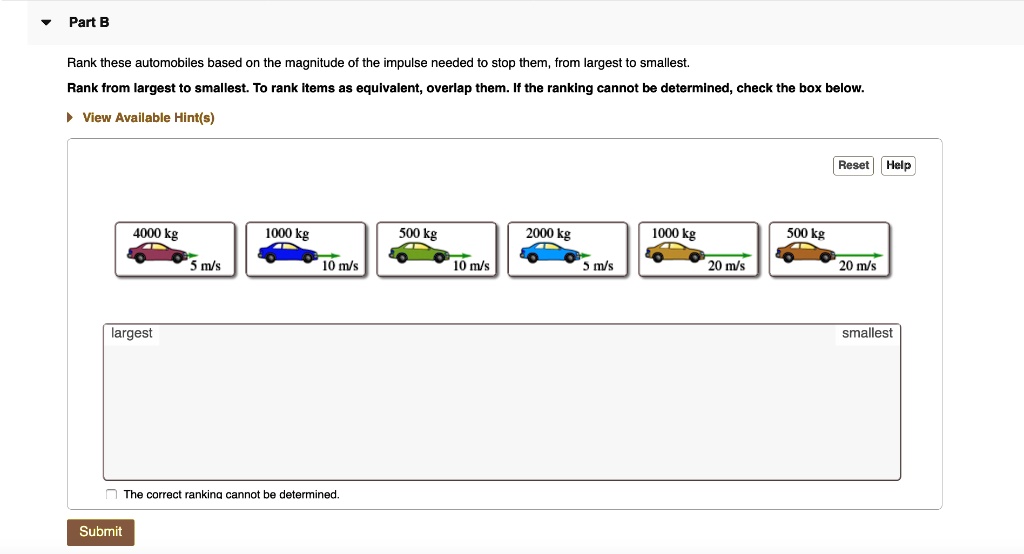 Part B

Rank these automobiles based on the magnitude of the impulse needed to stop them, from largest to smallest.

Rank from largest to smallest. To rank items as equivalent, overlap them. If the ranking cannot be determined, check the box below.

View Available Hint(s)

Reset Help

4000 kg 5 m/s

1000 kg 10 m/s

500 kg 10 m/s

2000 kg 5 m/s

1000 kg 20 m/s

500 kg 20 m/s

largest

smallest

The correct ranking cannot be determined.

Submit