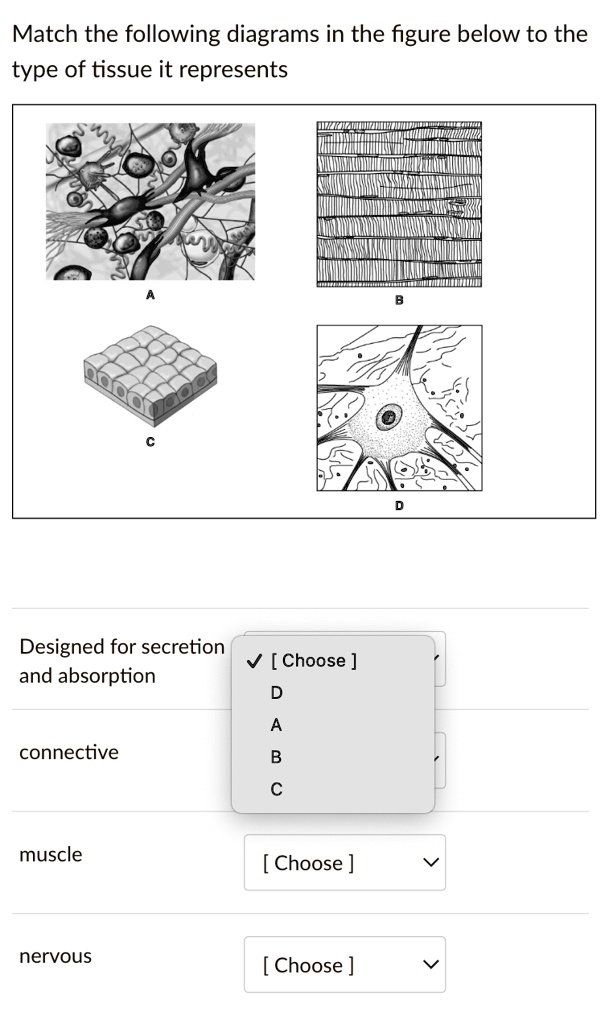 Match the following diagrams in the figure below to the type of tissue it represents

A

B

C

D

Designed for secretion and absorption

✓ [ Choose ]
D
A
B
C

connective

muscle

[ Choose ]

nervous

[ Choose ]