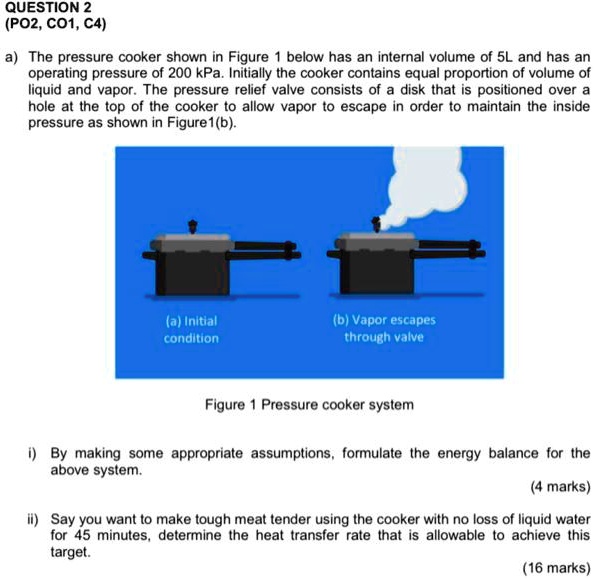 QUESTION 2
(PO2, CO1, C4)

a) The pressure cooker shown in Figure 1 below has an internal volume of 5L and has an operating pressure of 200 kPa. Initially the cooker contains equal proportion of volume of liquid and vapor. The pressure relief valve consists of a disk that is positioned over a hole at the top of the cooker to allow vapor to escape in order to maintain the inside pressure as shown in Figure1(b).

(a) Initial condition

(b) Vapor escapes through valve

Figure 1 Pressure cooker system

i) By making some appropriate assumptions, formulate the energy balance for the above system.

(4 marks)

ii) Say you want to make tough meat tender using the cooker with no loss of liquid water for 45 minutes, determine the heat transfer rate that is allowable to achieve this target.

(16 marks)