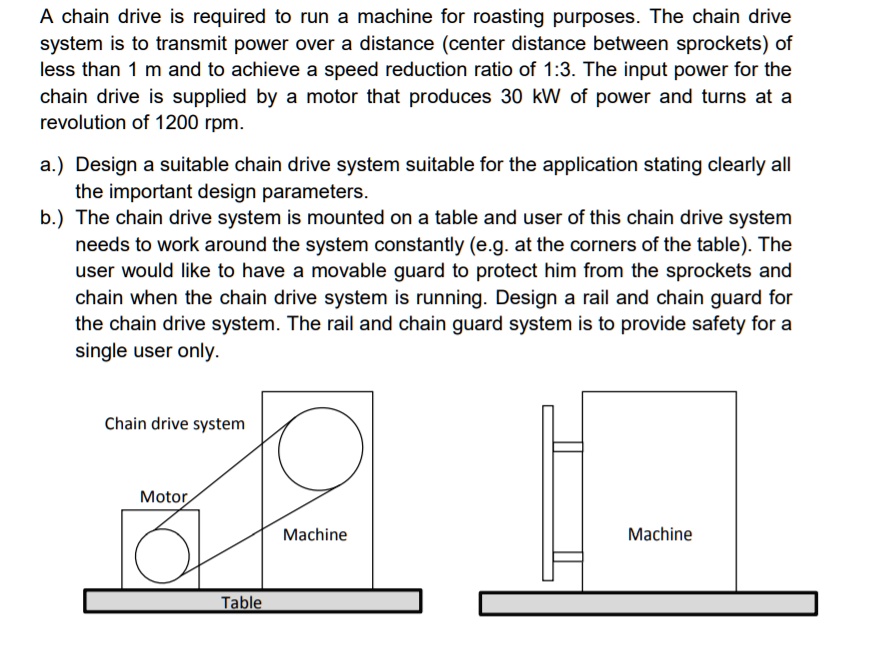 A chain drive is required to run a machine for roasting purposes. The chain drive system is to transmit power over a distance (center distance between sprockets) of less than 1 m and to achieve a speed reduction ratio of 1:3. The input power for the chain drive is supplied by a motor that produces 30 kW of power and turns at a revolution of 1200 rpm.

a.) Design a suitable chain drive system suitable for the application stating clearly all the important design parameters.

b.) The chain drive system is mounted on a table and user of this chain drive system needs to work around the system constantly (e.g. at the corners of the table). The user would like to have a movable guard to protect him from the sprockets and chain when the chain drive system is running. Design a rail and chain guard for the chain drive system. The rail and chain guard system is to provide safety for a single user only.

Chain drive system

Motor

Machine

Table

Machine