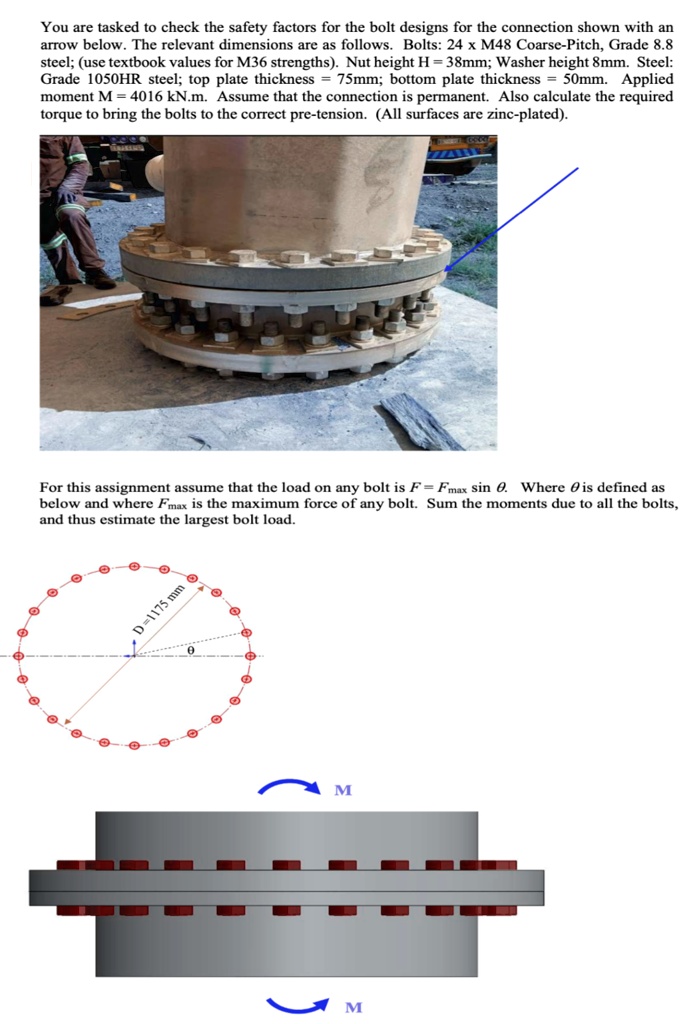 You are tasked to check the safety factors for the bolt designs for the connection shown with an arrow below. The relevant dimensions are as follows. Bolts: 24 x M48 Coarse-Pitch, Grade 8.8 steel; (use textbook values for M36 strengths). Nut height H = 38mm; Washer height 8mm. Steel: Grade 1050HR steel; top plate thickness = 75mm; bottom plate thickness = 50mm. Applied moment M = 4016 kN.m. Assume that the connection is permanent. Also calculate the required torque to bring the bolts to the correct pre-tension. (All surfaces are zinc-plated).

For this assignment assume that the load on any bolt is $F = F_{max} \sin \theta$. Where $\theta$ is defined as below and where $F_{max}$ is the maximum force of any bolt. Sum the moments due to all the bolts, and thus estimate the largest bolt load.

D=1175 mm

θ

M

M