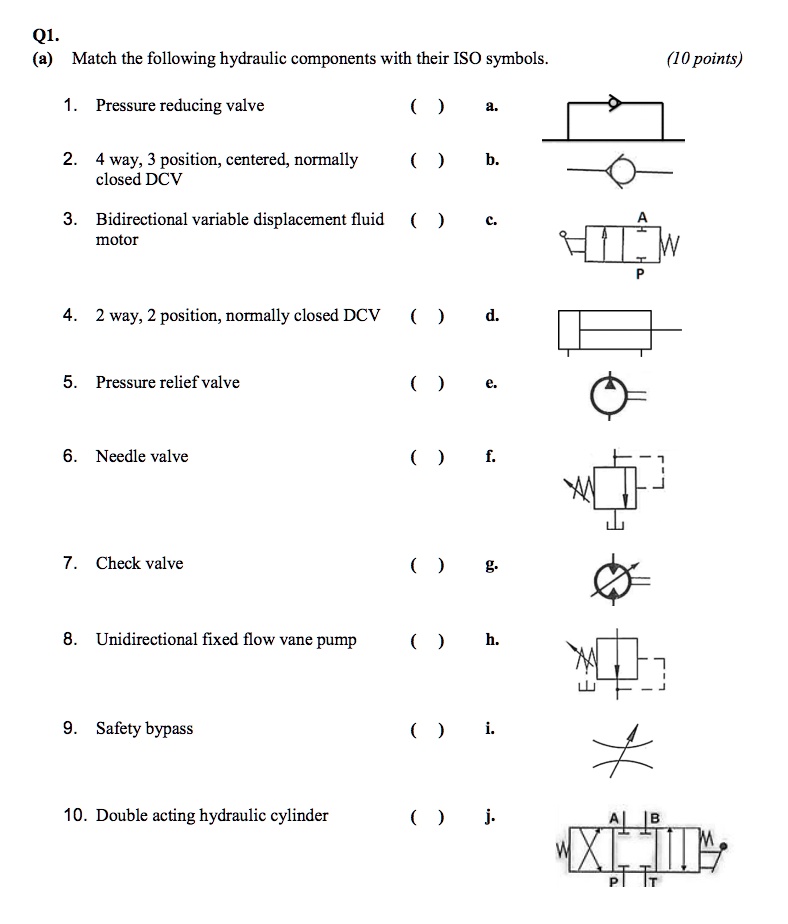 Q1.
(a) Match the following hydraulic components with their ISO symbols. (10 points)

1. Pressure reducing valve ( ) a.

2. 4 way, 3 position, centered, normally closed DCV ( ) b.

3. Bidirectional variable displacement fluid motor ( ) c.

A
P

4. 2 way, 2 position, normally closed DCV ( ) d.

5. Pressure relief valve ( ) e.

6. Needle valve ( ) f.

7. Check valve ( ) g.

8. Unidirectional fixed flow vane pump ( ) h.

9. Safety bypass ( ) i.

10. Double acting hydraulic cylinder ( ) j.

A B
P T