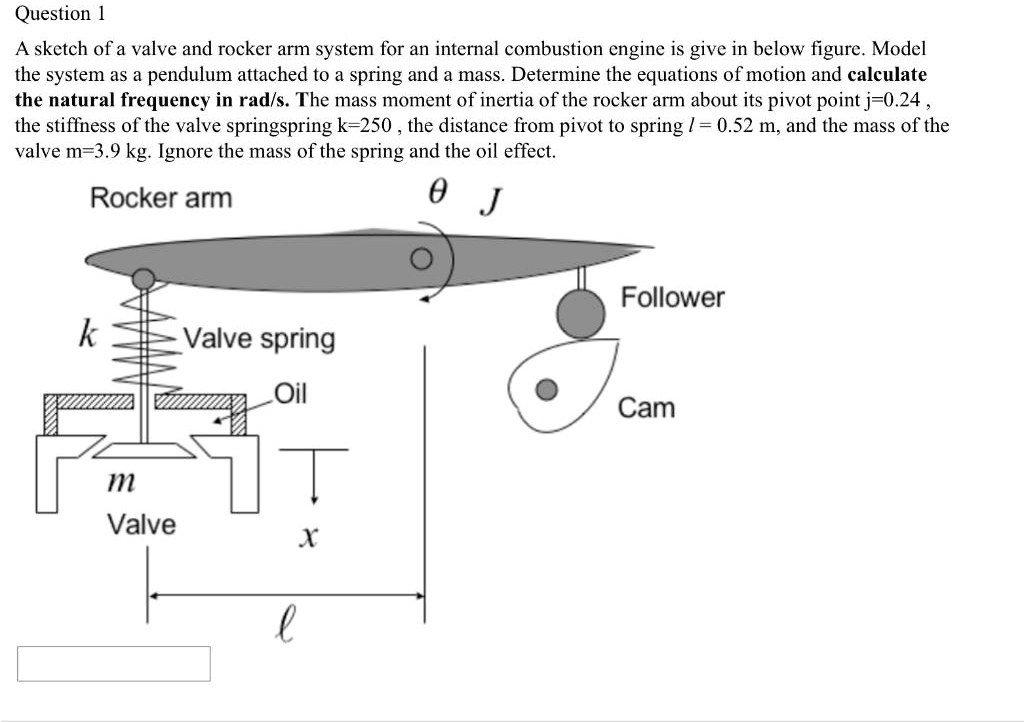 Question 1

A sketch of a valve and rocker arm system for an internal combustion engine is give in below figure. Model the system as a pendulum attached to a spring and a mass. Determine the equations of motion and **calculate the natural frequency in rad/s.** The mass moment of inertia of the rocker arm about its pivot point j=0.24 , the stiffness of the valve springspring k=250 , the distance from pivot to spring $l$ = 0.52 m, and the mass of the valve m=3.9 kg. Ignore the mass of the spring and the oil effect.

Rocker arm

$\theta$ $J$

Follower

$k$

Valve spring

Oil

Cam

$m$

Valve

$x$

$\ell$