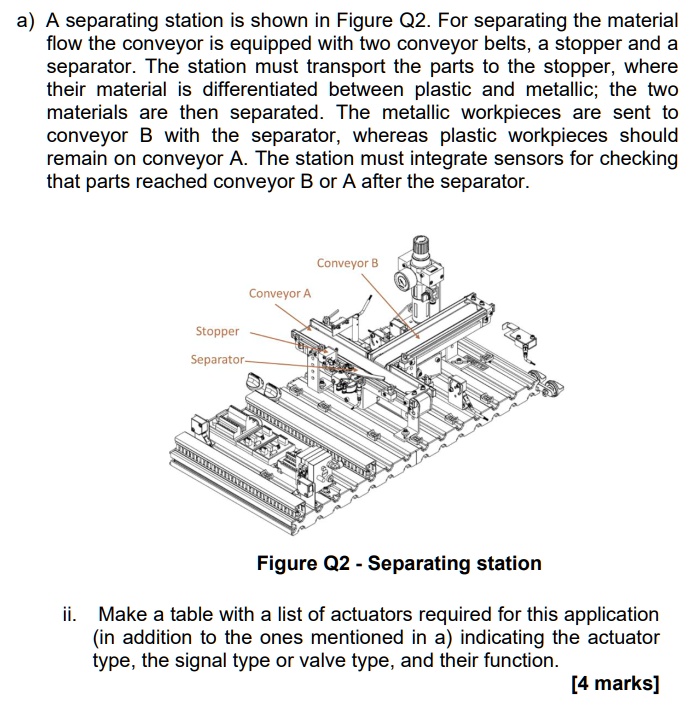 a) A separating station is shown in Figure Q2. For separating the material flow the conveyor is equipped with two conveyor belts, a stopper and a separator. The station must transport the parts to the stopper, where their material is differentiated between plastic and metallic; the two materials are then separated. The metallic workpieces are sent to conveyor B with the separator, whereas plastic workpieces should remain on conveyor A. The station must integrate sensors for checking that parts reached conveyor B or A after the separator.

Conveyor B
Conveyor A
Stopper
Separator

Figure Q2 - Separating station

ii. Make a table with a list of actuators required for this application (in addition to the ones mentioned in a) indicating the actuator type, the signal type or valve type, and their function.

[4 marks]