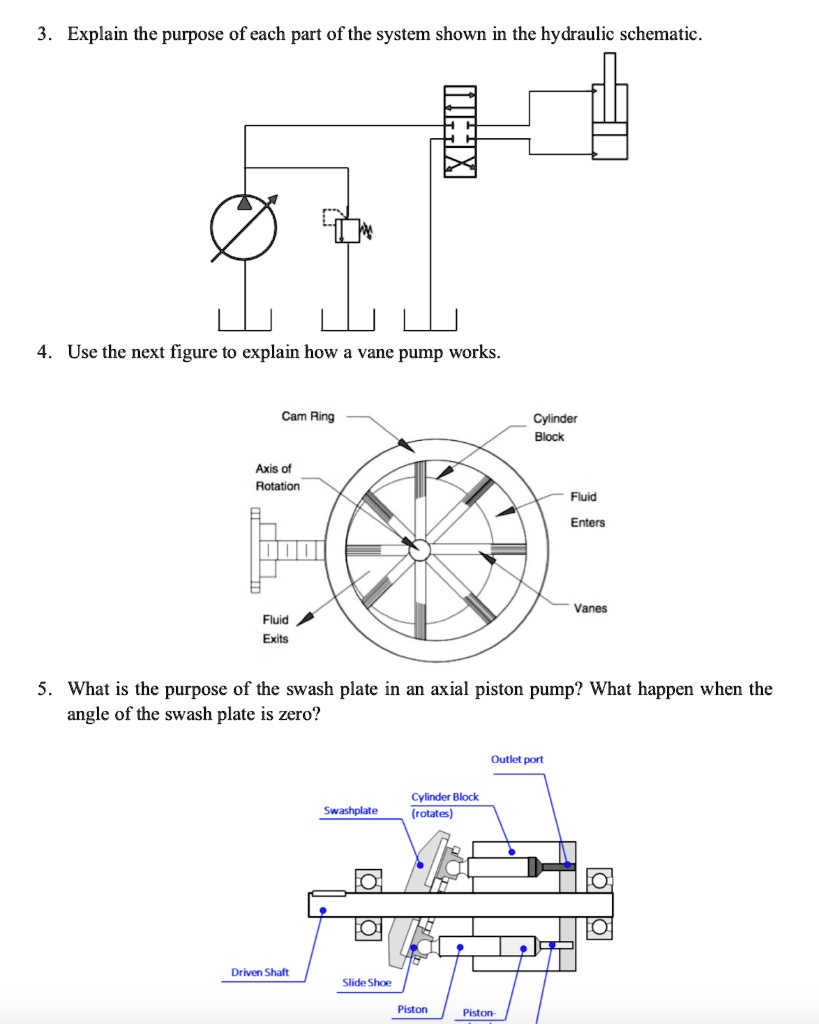 3. Explain the purpose of each part of the system shown in the hydraulic schematic.

4. Use the next figure to explain how a vane pump works.

Cam Ring

Cylinder Block

Axis of Rotation

Fluid Enters

Vanes

Fluid Exits

5. What is the purpose of the swash plate in an axial piston pump? What happen when the angle of the swash plate is zero?

Outlet port

Cylinder Block (rotates)

Swashplate

Driven Shaft

Slide Shoe

Piston

Piston-