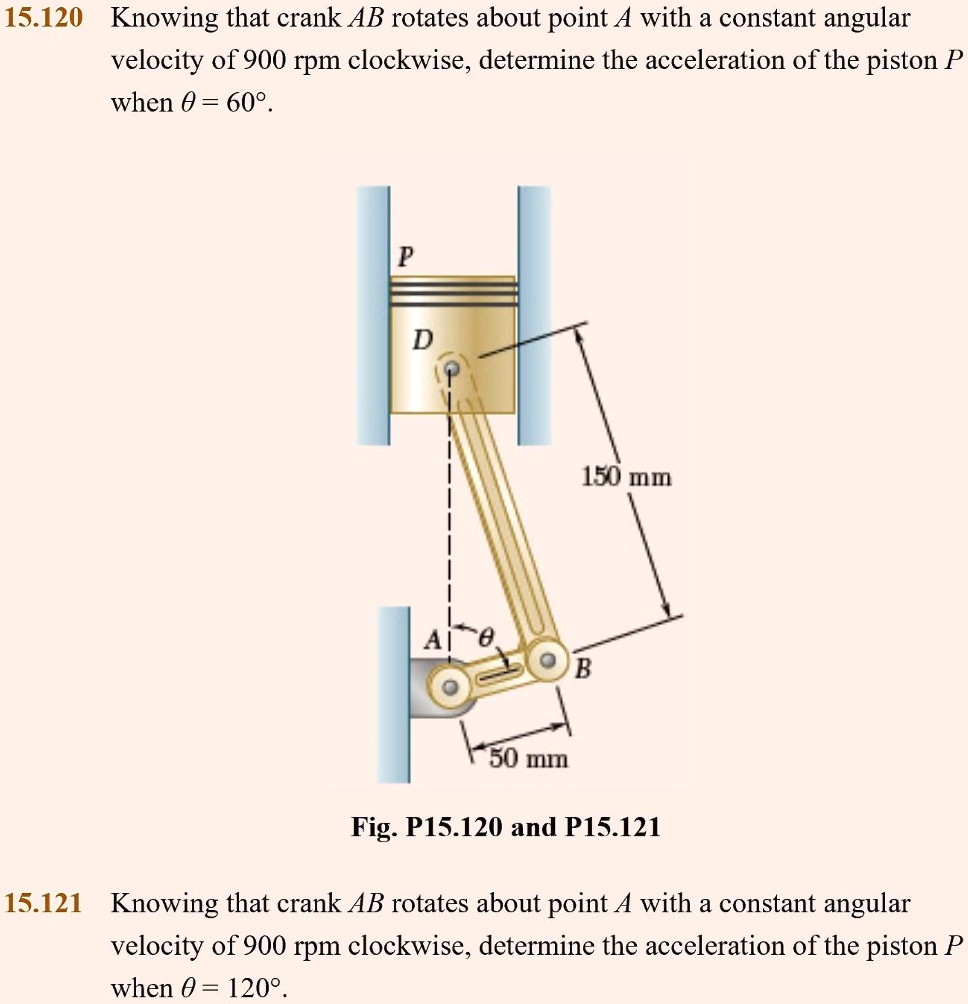 15.120 Knowing that crank $AB$ rotates about point $A$ with a constant angular velocity of 900 rpm clockwise, determine the acceleration of the piston $P$ when $\theta = 60°$.

P

D

150 mm

A

$\theta$

B

50 mm

Fig. P15.120 and P15.121

15.121 Knowing that crank $AB$ rotates about point $A$ with a constant angular velocity of 900 rpm clockwise, determine the acceleration of the piston $P$ when $\theta = 120°$.