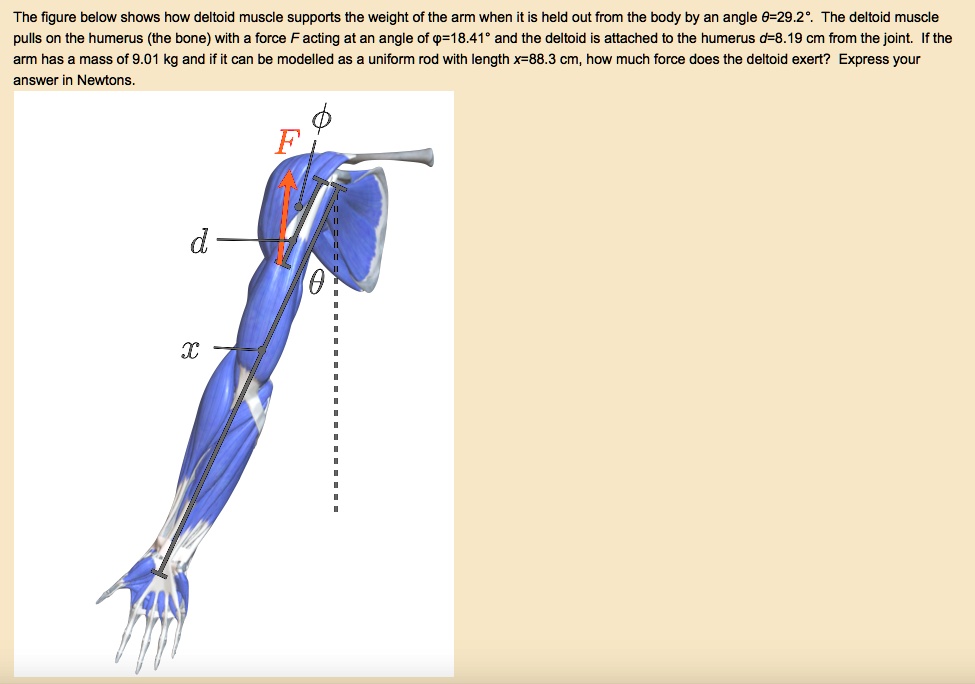 The figure below shows how deltoid muscle supports the weight of the arm when it is held out from the body by an angle $\theta$=29.2°. The deltoid muscle pulls on the humerus (the bone) with a force $F$ acting at an angle of $\varphi$=18.41° and the deltoid is attached to the humerus $d$=8.19 cm from the joint. If the arm has a mass of 9.01 kg and if it can be modelled as a uniform rod with length $x$=88.3 cm, how much force does the deltoid exert? Express your answer in Newtons.

$\phi$
$F$
$d$
$\theta$
$x$