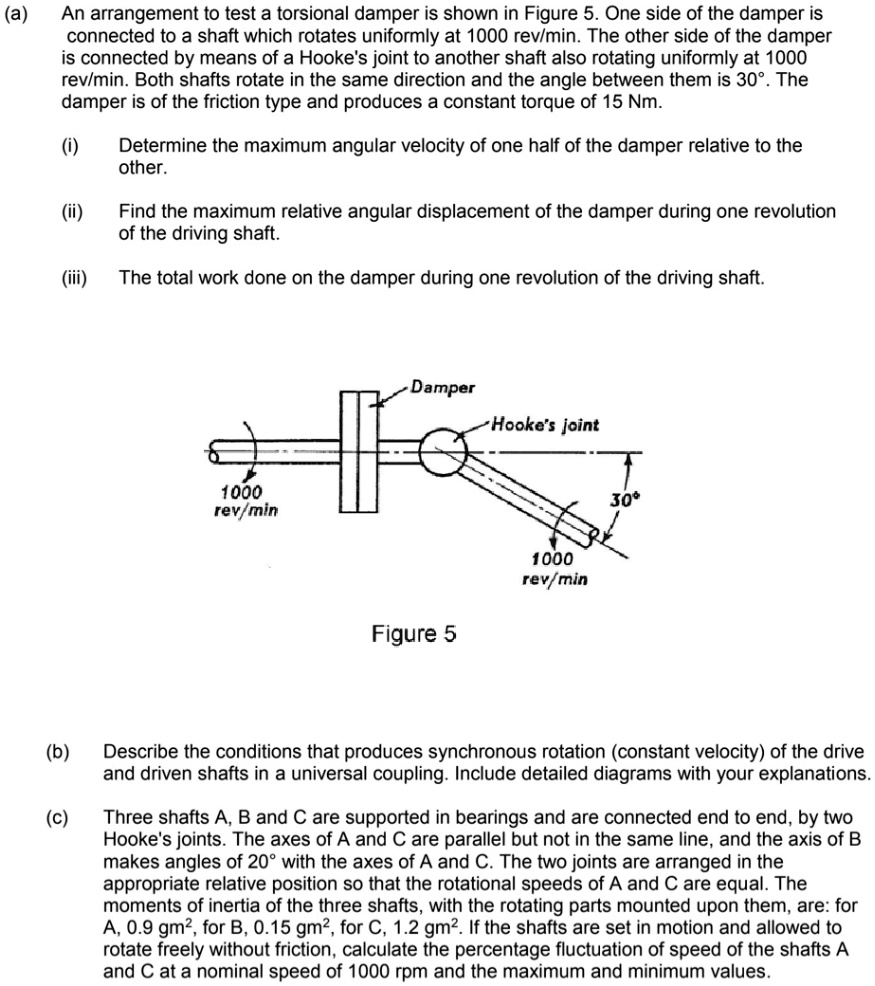 (a) An arrangement to test a torsional damper is shown in Figure 5. One side of the damper is connected to a shaft which rotates uniformly at 1000 rev/min. The other side of the damper is connected by means of a Hooke's joint to another shaft also rotating uniformly at 1000 rev/min. Both shafts rotate in the same direction and the angle between them is 30°. The damper is of the friction type and produces a constant torque of 15 Nm.

(i) Determine the maximum angular velocity of one half of the damper relative to the other.

(ii) Find the maximum relative angular displacement of the damper during one revolution of the driving shaft.

(iii) The total work done on the damper during one revolution of the driving shaft.

Damper
Hooke's joint
1000 rev/min
30°
1000 rev/min

Figure 5

(b) Describe the conditions that produces synchronous rotation (constant velocity) of the drive and driven shafts in a universal coupling. Include detailed diagrams with your explanations.

(c) Three shafts A, B and C are supported in bearings and are connected end to end, by two Hooke's joints. The axes of A and C are parallel but not in the same line, and the axis of B makes angles of 20° with the axes of A and C. The two joints are arranged in the appropriate relative position so that the rotational speeds of A and C are equal. The moments of inertia of the three shafts, with the rotating parts mounted upon them, are: for A, 0.9 gm$^2$, for B, 0.15 gm$^2$, for C, 1.2 gm$^2$. If the shafts are set in motion and allowed to rotate freely without friction, calculate the percentage fluctuation of speed of the shafts A and C at a nominal speed of 1000 rpm and the maximum and minimum values.