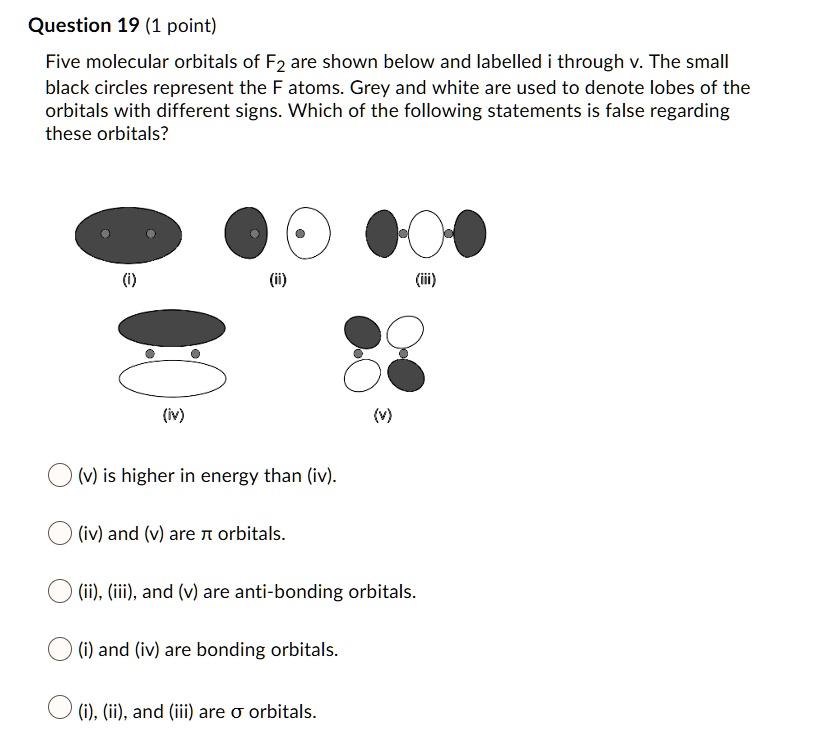 Question 19 (1 point)

Five molecular orbitals of $F_2$ are shown below and labelled i through v. The small black circles represent the F atoms. Grey and white are used to denote lobes of the orbitals with different signs. Which of the following statements is false regarding these orbitals?

(i)

(ii)

(iii)

(iv)

(v)

(v) is higher in energy than (iv).

(iv) and (v) are $\pi$ orbitals.

(ii), (iii), and (v) are anti-bonding orbitals.

(i) and (iv) are bonding orbitals.

(i), (ii), and (iii) are $\sigma$ orbitals.