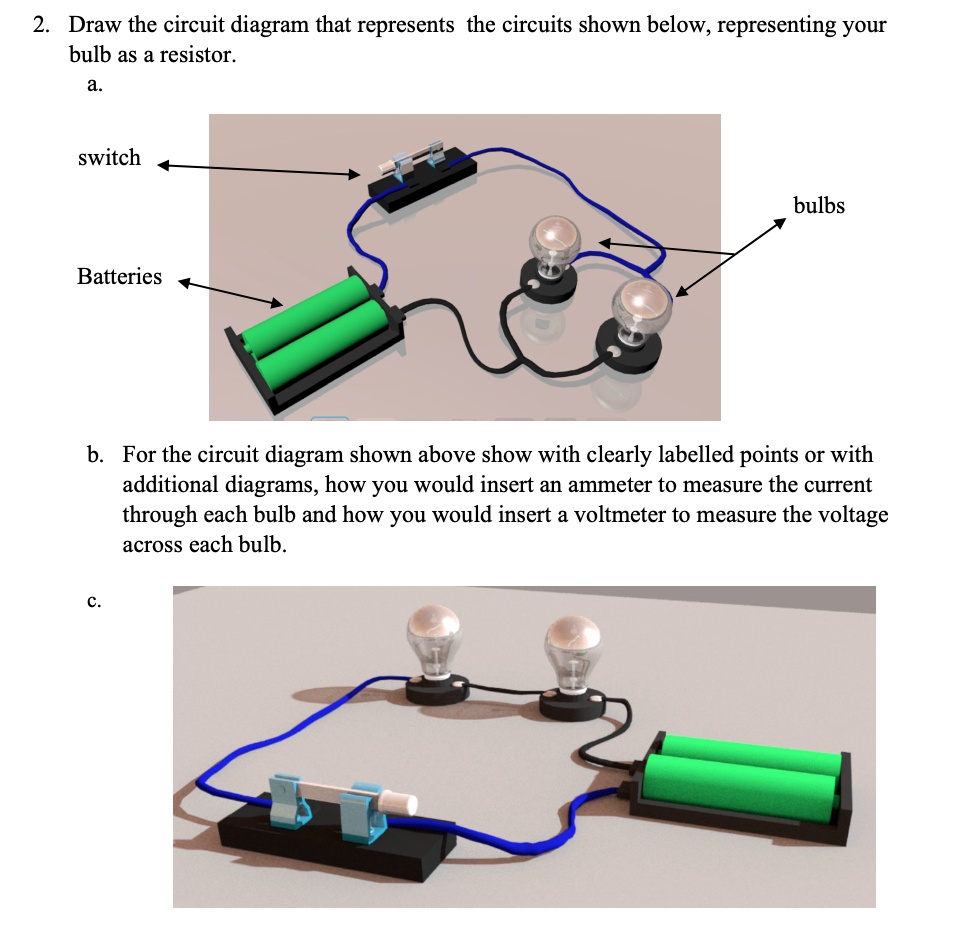 2. Draw the circuit diagram that represents the circuits shown below, representing your bulb as a resistor.

a.

switch

bulbs

Batteries

b. For the circuit diagram shown above show with clearly labelled points or with additional diagrams, how you would insert an ammeter to measure the current through each bulb and how you would insert a voltmeter to measure the voltage across each bulb.

c.