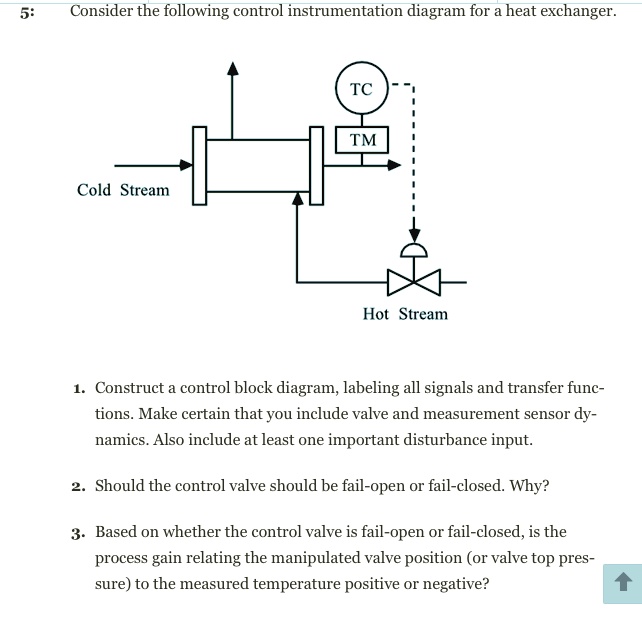 5: Consider the following control instrumentation diagram for a heat exchanger.

TC

TM

Cold Stream

Hot Stream

1. Construct a control block diagram, labeling all signals and transfer functions. Make certain that you include valve and measurement sensor dynamics. Also include at least one important disturbance input.

2. Should the control valve should be fail-open or fail-closed. Why?

3. Based on whether the control valve is fail-open or fail-closed, is the process gain relating the manipulated valve position (or valve top pressure) to the measured temperature positive or negative?