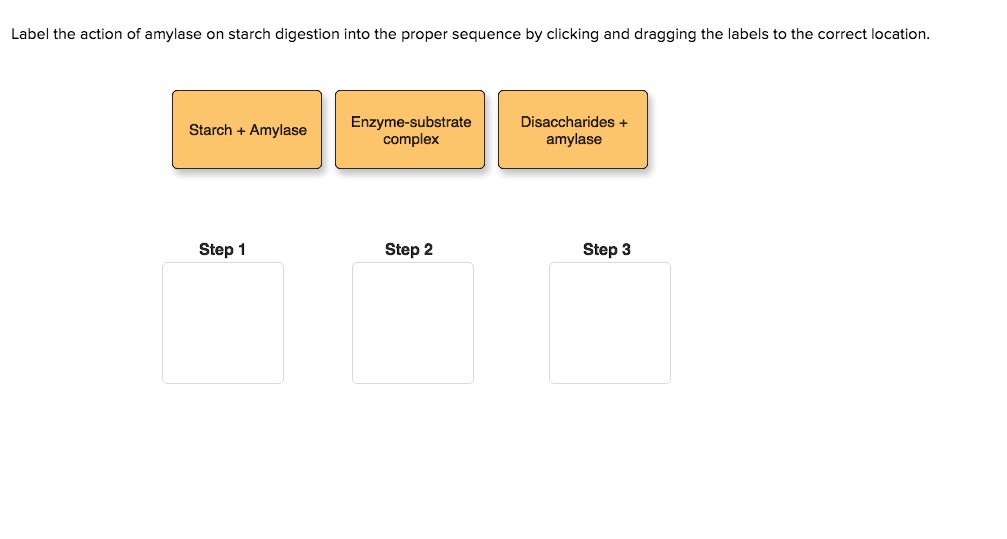 Label the action of amylase on starch digestion into the proper sequence by clicking and dragging the labels to the correct location.

Starch + Amylase

Enzyme-substrate complex

Disaccharides + amylase

Step 1

Step 2

Step 3