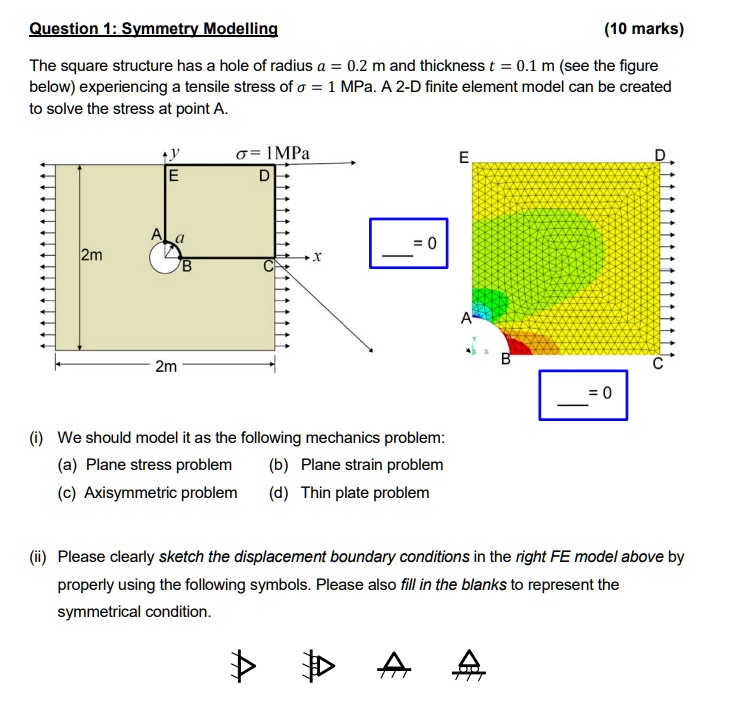 Question 1: Symmetry Modelling

(10 marks)

The square structure has a hole of radius $a = 0.2$ m and thickness $t = 0.1$ m (see the figure below) experiencing a tensile stress of $\sigma = 1$ MPa. A 2-D finite element model can be created to solve the stress at point A.

$y$

$\sigma = 1$MPa

E

D

A

$a$

2m

B

C

$x$

2m

___ = 0

E

D

A

B

C

___ = 0

(i) We should model it as the following mechanics problem:

(a) Plane stress problem

(b) Plane strain problem

(c) Axisymmetric problem

(d) Thin plate problem

(ii) Please clearly sketch the displacement boundary conditions in the right FE model above by properly using the following symbols. Please also fill in the blanks to represent the symmetrical condition.