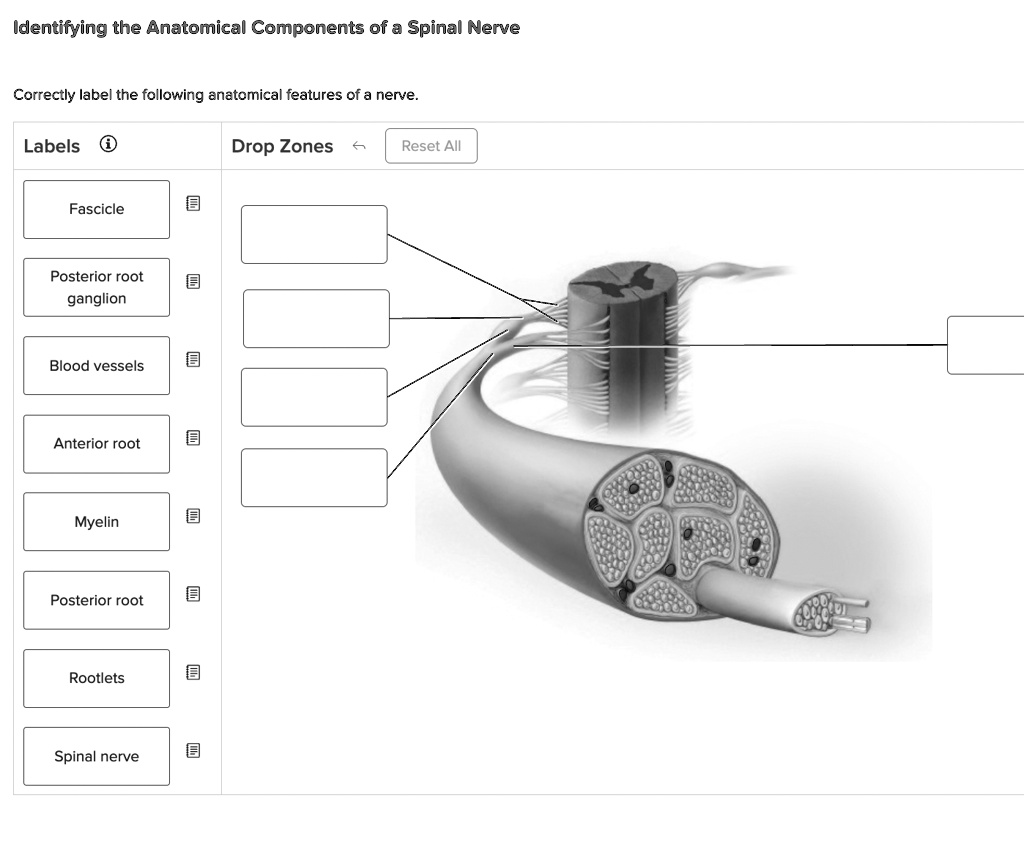 Identifying the Anatomical Components of a Spinal Nerve

Correctly label the following anatomical features of a nerve.

Labels

Drop Zones

Reset All

Fascicle

Posterior root ganglion

Blood vessels

Anterior root

Myelin

Posterior root

Rootlets

Spinal nerve