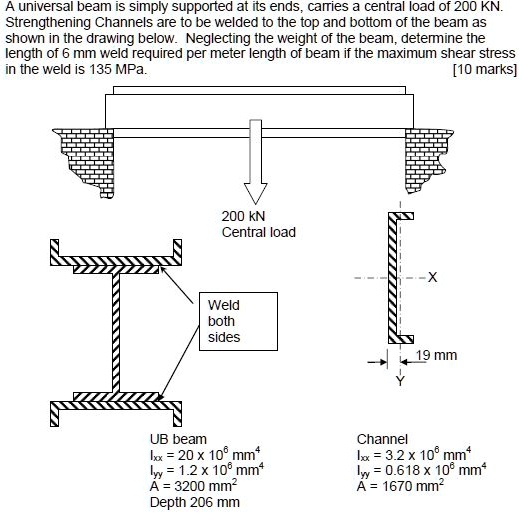 A universal beam is simply supported at its ends, carries a central load of 200 KN. Strengthening Channels are to be welded to the top and bottom of the beam as shown in the drawing below. Neglecting the weight of the beam, determine the length of 6 mm weld required per meter length of beam if the maximum shear stress in the weld is 135 MPa. [10 marks]

200 kN
Central load

Weld
both
sides

X

19 mm

Y

UB beam
$I_{xx} = 20 \times 10^6$ mm$^4$
$I_{yy} = 1.2 \times 10^6$ mm$^4$
A = 3200 mm$^2$
Depth 206 mm

Channel
$I_{xx} = 3.2 \times 10^6$ mm$^4$
$I_{yy} = 0.618 \times 10^6$ mm$^4$
A = 1670 mm$^2$