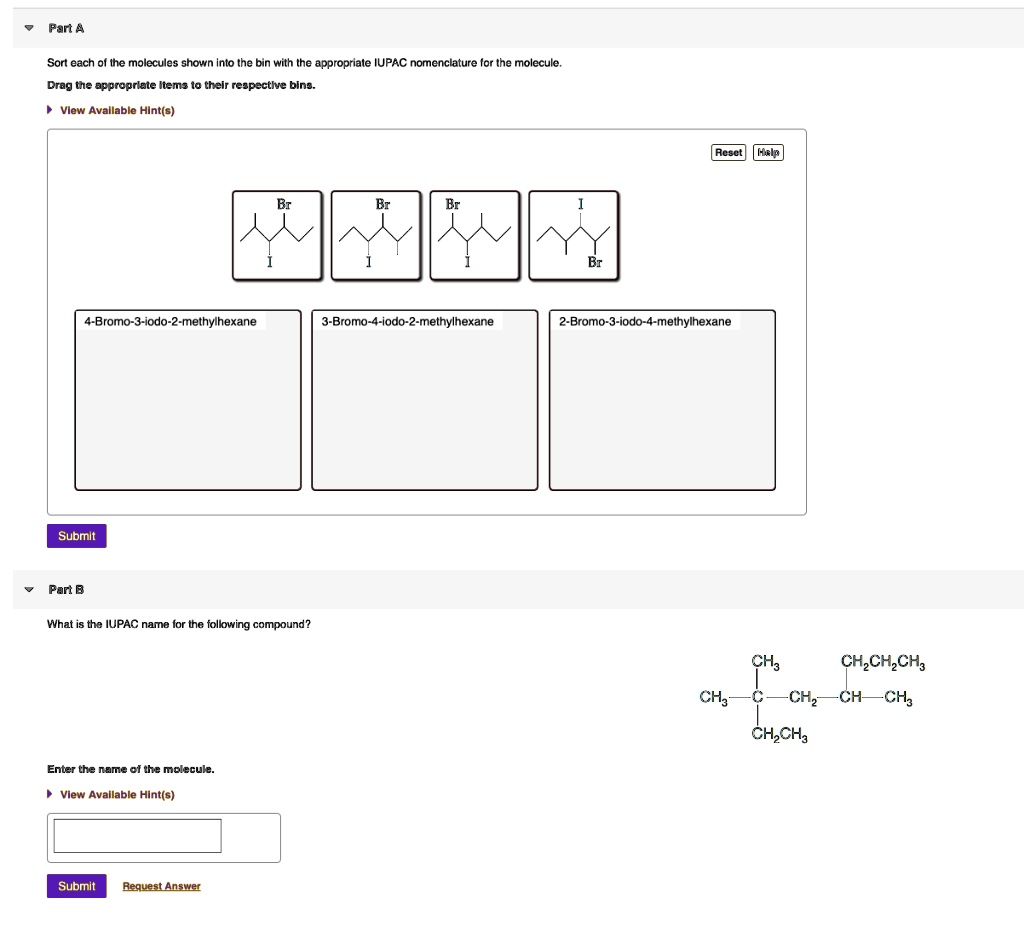 Part A

Sort each of the molecules shown into the bin with the appropriate IUPAC nomenclature for the molecule.

Drag the appropriate items to their respective bins.

View Available Hint(s)

Reset Help

Br
I

Br
I

Br
I

I
Br

4-Bromo-3-iodo-2-methylhexane

3-Bromo-4-iodo-2-methylhexane

2-Bromo-3-iodo-4-methylhexane

Submit

Part B

What is the IUPAC name for the following compound?

$CH_3$ $CH_2CH_2CH_3$
$CH_3$—C—$CH_2$—CH—$CH_3$
$CH_2CH_3$

Enter the name of the molecule.

View Available Hint(s)

Submit Request Answer