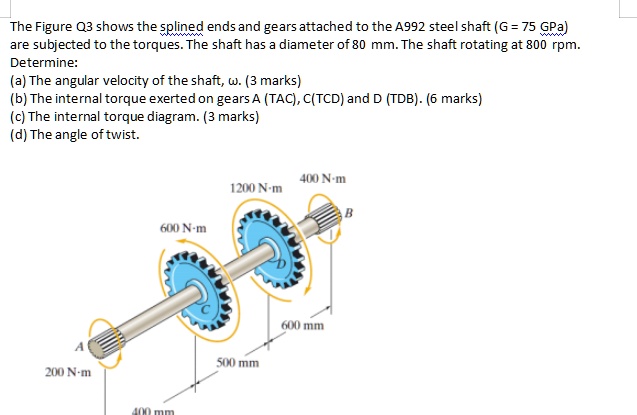 The Figure Q3 shows the splined ends and gears attached to the A992 steel shaft (G = 75 GPa) are subjected to the torques. The shaft has a diameter of 80 mm. The shaft rotating at 800 rpm. Determine:
(a) The angular velocity of the shaft, ω. (3 marks)
(b) The internal torque exerted on gears A (TAC), C(TCD) and D (TDB). (6 marks)
(c) The internal torque diagram. (3 marks)
(d) The angle of twist.

400 N·m
1200 N·m
B
600 N·m
D
C
600 mm
A
500 mm
200 N·m
400 mm