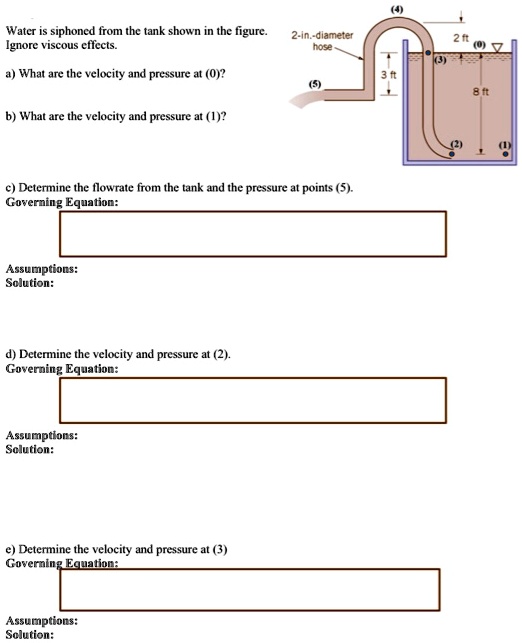 Water is siphoned from the tank shown in the figure. Ignore viscous effects.

a) What are the velocity and pressure at (0)?

b) What are the velocity and pressure at (1)?

(4)
2-in.-diameter hose
2 ft
(0)
(3)
3 ft
(5)
8 ft
(2)
(1)

c) Determine the flowrate from the tank and the pressure at points (5).
Governing Equation:

Assumptions:
Solution:

d) Determine the velocity and pressure at (2).
Governing Equation:

Assumptions:
Solution:

e) Determine the velocity and pressure at (3)
Governing Equation:

Assumptions:
Solution: