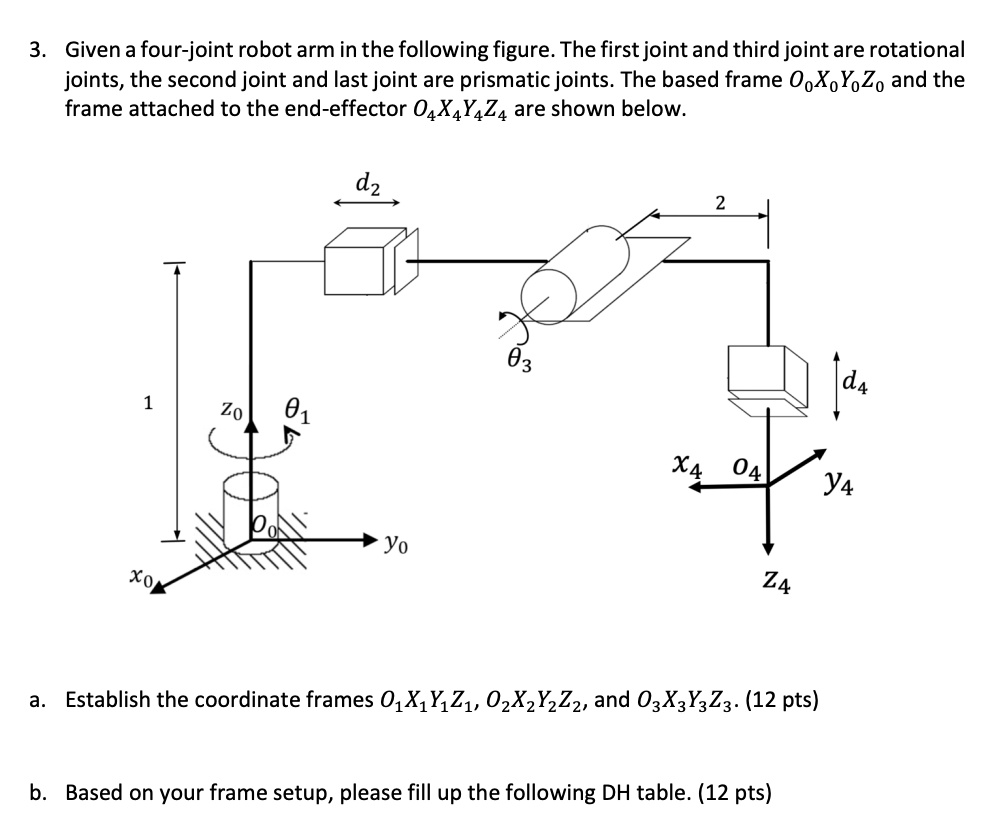 3. Given a four-joint robot arm in the following figure. The first joint and third joint are rotational joints, the second joint and last joint are prismatic joints. The based frame $O_0X_0Y_0Z_0$ and the frame attached to the end-effector $O_4X_4Y_4Z_4$ are shown below.

$d_2$

2

$\theta_3$

$d_4$

1

$z_0$

$\theta_1$

$x_4$ $o_4$

$y_4$

$O_0$

$y_0$

$x_0$

$z_4$

a. Establish the coordinate frames $O_1X_1Y_1Z_1$, $O_2X_2Y_2Z_2$, and $O_3X_3Y_3Z_3$. (12 pts)

b. Based on your frame setup, please fill up the following DH table. (12 pts)