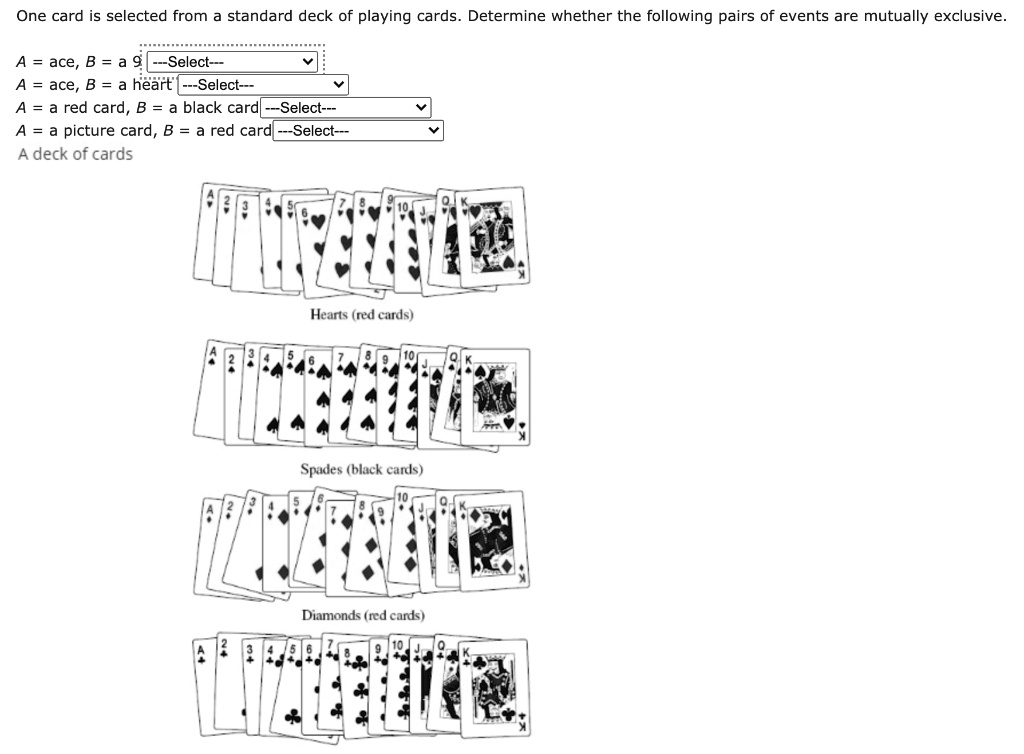 One card is selected from a standard deck of playing cards. Determine whether the following pairs of events are mutually exclusive.

$A$ = ace, $B$ = a 9 ---Select---
$A$ = ace, $B$ = a heart ---Select---
$A$ = a red card, $B$ = a black card ---Select---
$A$ = a picture card, $B$ = a red card ---Select---

A deck of cards

A 2 3 4 5 6 7 8 9 10 J Q K

Hearts (red cards)

A 2 3 4 5 6 7 8 9 10 J Q K

Spades (black cards)

A 2 3 4 5 6 7 8 9 10 J Q K

Diamonds (red cards)

A 2 3 4 5 6 7 8 9 10 J Q K