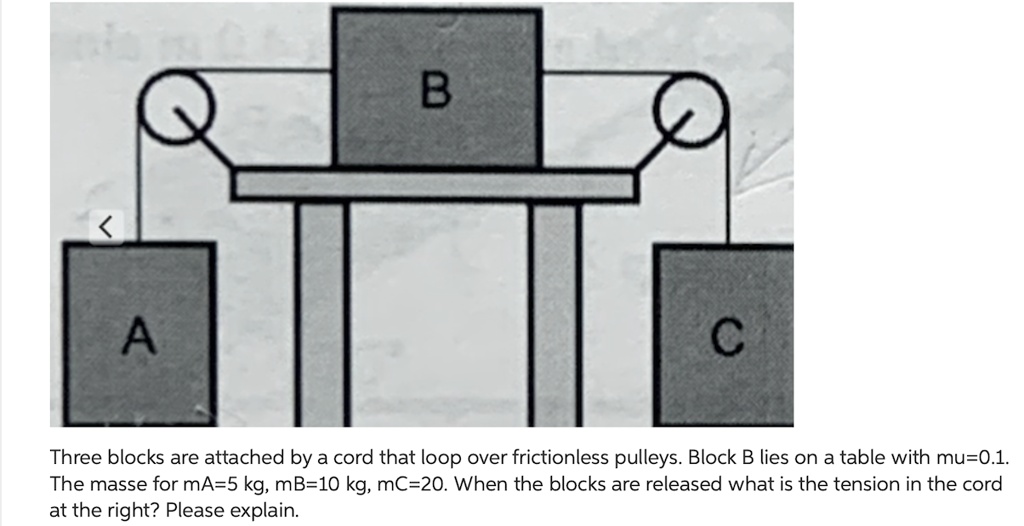 B

<

A

C

Three blocks are attached by a cord that loop over frictionless pulleys. Block B lies on a table with mu=0.1. The masse for mA=5 kg, mB=10 kg, mC=20. When the blocks are released what is the tension in the cord at the right? Please explain.