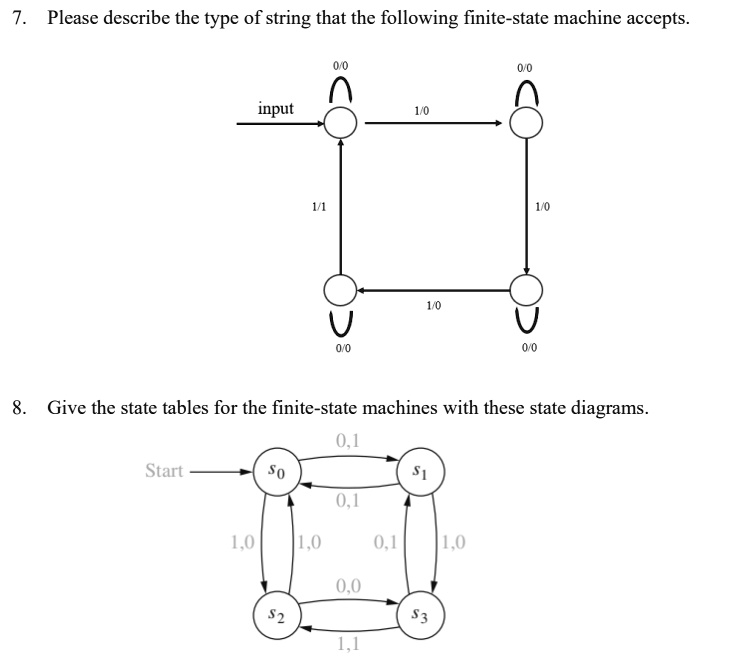 7. Please describe the type of string that the following finite-state machine accepts.

0/0

0/0

input

1/0

1/1

1/0

1/0

0/0

0/0

8. Give the state tables for the finite-state machines with these state diagrams.

0,1

Start

$s_0$

$s_1$

0,1

1,0

1,0

0,1

1,0

0,0

$s_2$

$s_3$

1,1