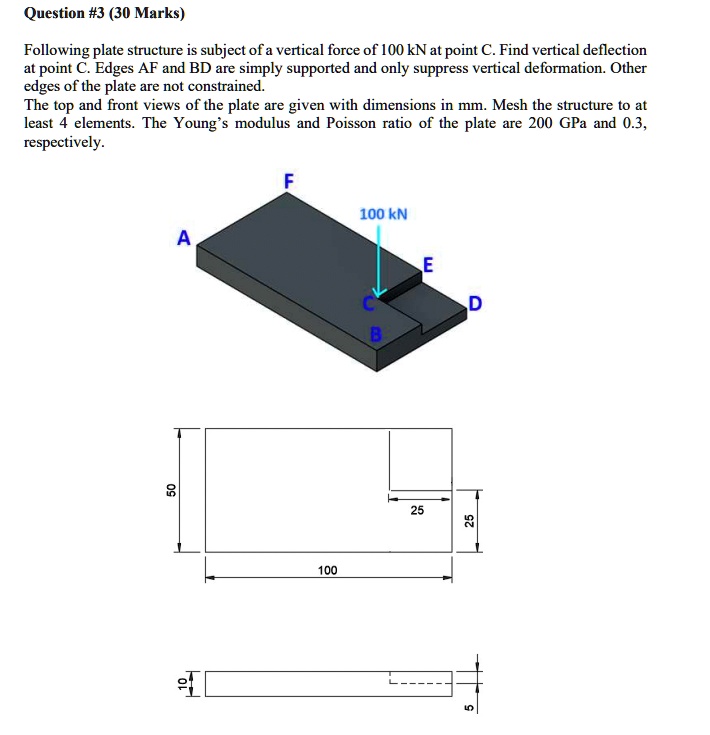 Question #3 (30 Marks)

Following plate structure is subject of a vertical force of 100 kN at point C. Find vertical deflection at point C. Edges AF and BD are simply supported and only suppress vertical deformation. Other edges of the plate are not constrained.
The top and front views of the plate are given with dimensions in mm. Mesh the structure to at least 4 elements. The Young's modulus and Poisson ratio of the plate are 200 GPa and 0.3, respectively.

F
100 kN
A
E
C
D
B

50
25
25
100

10
5