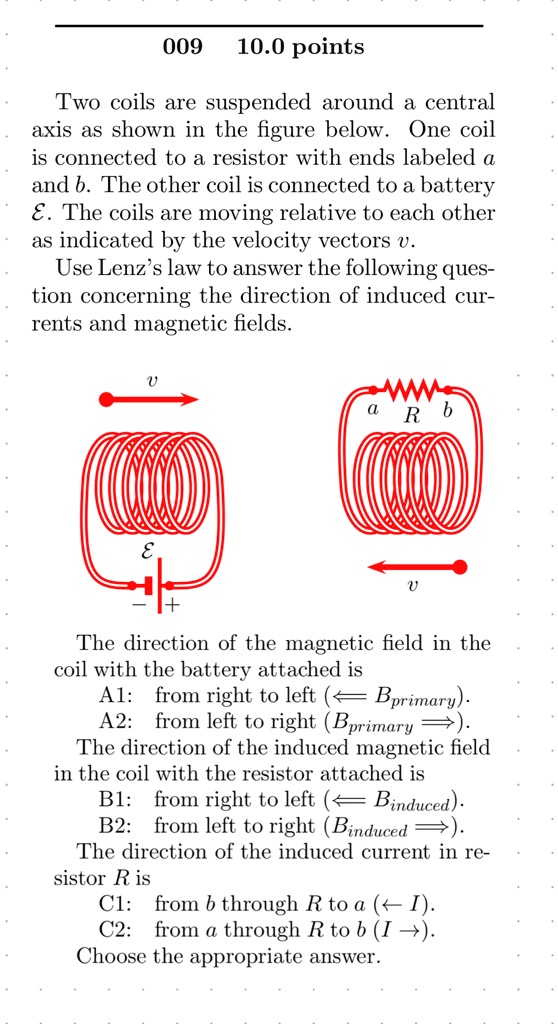 009 10.0 points

Two coils are suspended around a central axis as shown in the figure below. One coil is connected to a resistor with ends labeled $a$ and $b$. The other coil is connected to a battery $\mathcal{E}$. The coils are moving relative to each other as indicated by the velocity vectors $v$.

Use Lenz's law to answer the following question concerning the direction of induced currents and magnetic fields.

$v$

$a$ $R$ $b$

$\mathcal{E}$

$-$ $+$

$v$

The direction of the magnetic field in the coil with the battery attached is

A1: from right to left ($\Longleftarrow B_{primary}$).

A2: from left to right ($B_{primary} \Longrightarrow$).

The direction of the induced magnetic field in the coil with the resistor attached is

B1: from right to left ($\Longleftarrow B_{induced}$).

B2: from left to right ($B_{induced} \Longrightarrow$).

The direction of the induced current in resistor $R$ is

C1: from $b$ through $R$ to $a$ ($\leftarrow I$).

C2: from $a$ through $R$ to $b$ ($I \rightarrow$).

Choose the appropriate answer.