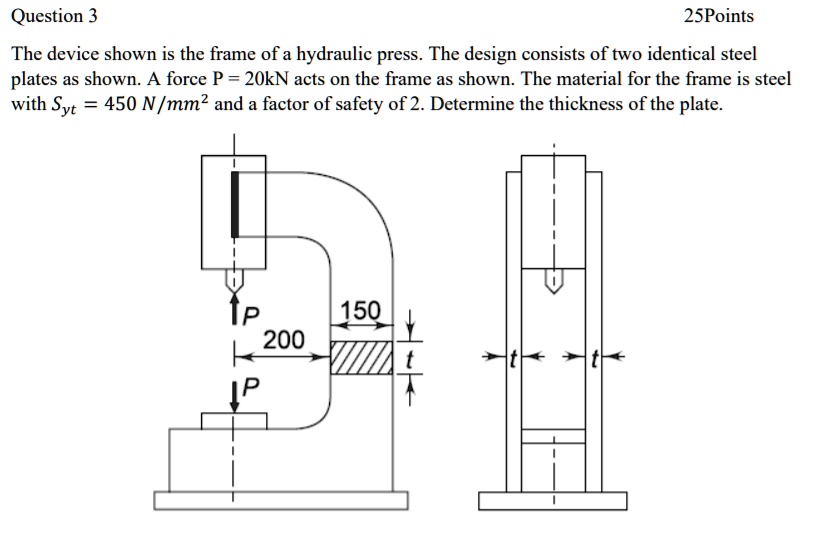 Question 3

25Points

The device shown is the frame of a hydraulic press. The design consists of two identical steel plates as shown. A force P = 20kN acts on the frame as shown. The material for the frame is steel with $S_{yt} = 450\ N/mm^2$ and a factor of safety of 2. Determine the thickness of the plate.

P
150
200
t
P
t
t