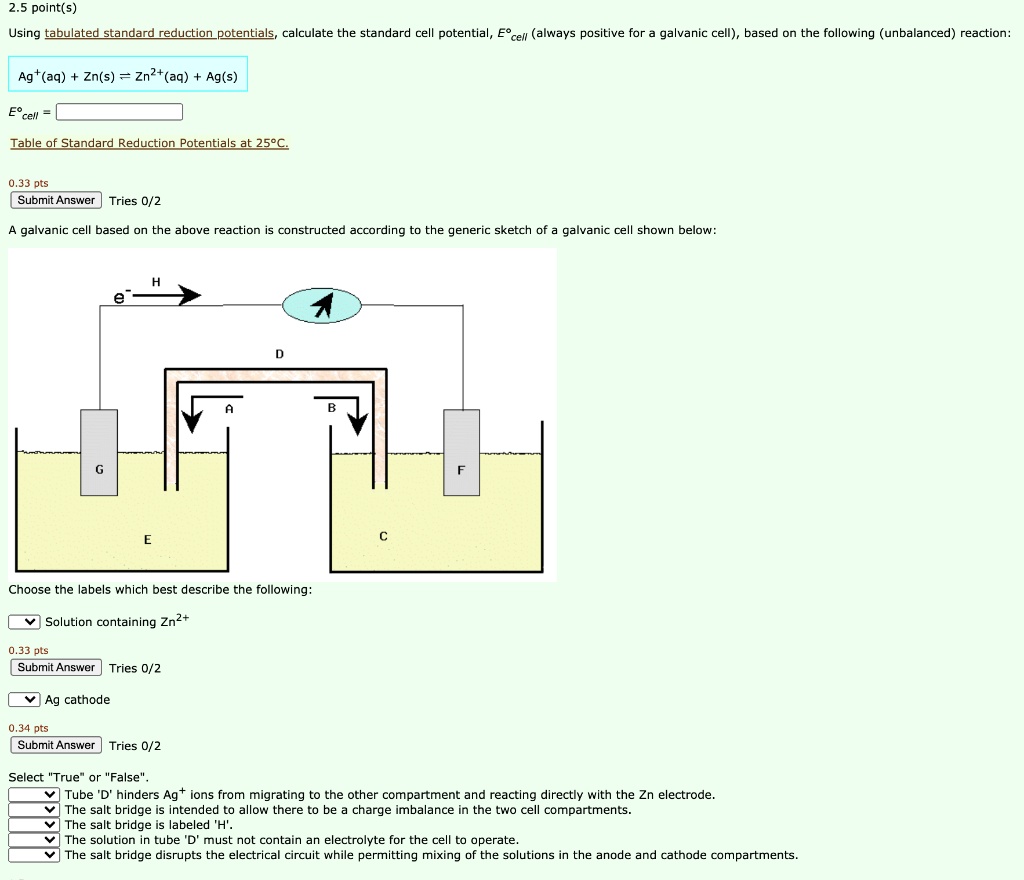 2.5 point(s)

Using tabulated standard reduction potentials, calculate the standard cell potential, $E°_{cell}$ (always positive for a galvanic cell), based on the following (unbalanced) reaction:

$Ag^+(aq) + Zn(s) \rightleftharpoons Zn^{2+}(aq) + Ag(s)$

$E°_{cell}$ =

Table of Standard Reduction Potentials at 25°C.

0.33 pts
Submit Answer Tries 0/2

A galvanic cell based on the above reaction is constructed according to the generic sketch of a galvanic cell shown below:

$e^-$ H

D

A B

G F

E C

Choose the labels which best describe the following:

Solution containing $Zn^{2+}$

0.33 pts
Submit Answer Tries 0/2

Ag cathode

0.34 pts
Submit Answer Tries 0/2

Select "True" or "False".
Tube 'D' hinders $Ag^+$ ions from migrating to the other compartment and reacting directly with the Zn electrode.
The salt bridge is intended to allow there to be a charge imbalance in the two cell compartments.
The salt bridge is labeled 'H'.
The solution in tube 'D' must not contain an electrolyte for the cell to operate.
The salt bridge disrupts the electrical circuit while permitting mixing of the solutions in the anode and cathode compartments.