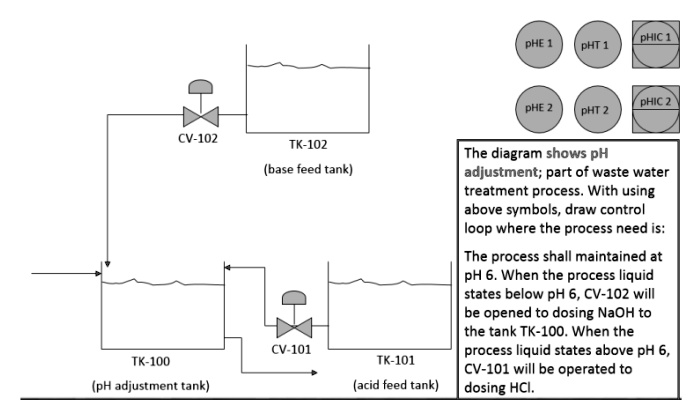 pHE 1
pHT 1
pHIC 1
pHE 2
pHT 2
pHIC 2

CV-102
TK-102
(base feed tank)

TK-100
(pH adjustment tank)
CV-101
TK-101
(acid feed tank)

The diagram shows pH adjustment; part of waste water treatment process. With using above symbols, draw control loop where the process need is:

The process shall maintained at pH 6. When the process liquid states below pH 6, CV-102 will be opened to dosing NaOH to the tank TK-100. When the process liquid states above pH 6, CV-101 will be operated to dosing HCl.