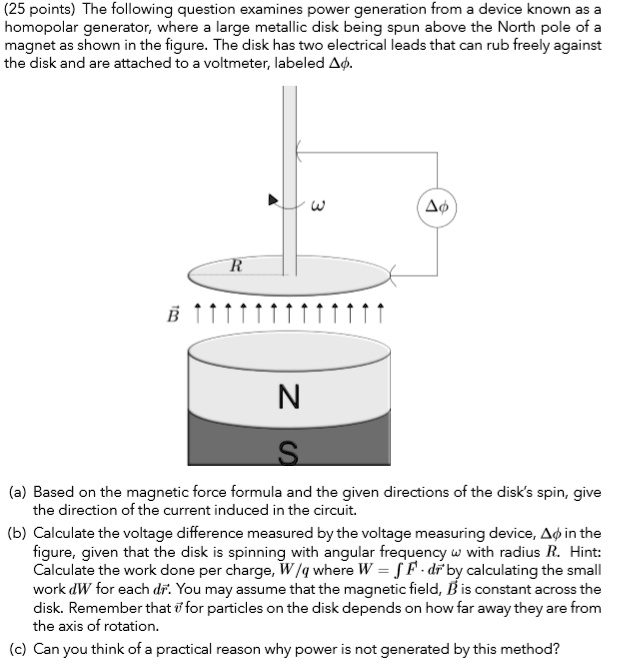 (25 points) The following question examines power generation from a device known as a homopolar generator, where a large metallic disk being spun above the North pole of a magnet as shown in the figure. The disk has two electrical leads that can rub freely against the disk and are attached to a voltmeter, labeled $\Delta\phi$.

$\omega$

$\Delta\phi$

$R$

$\vec{B}$

N

S

(a) Based on the magnetic force formula and the given directions of the disk's spin, give the direction of the current induced in the circuit.

(b) Calculate the voltage difference measured by the voltage measuring device, $\Delta\phi$ in the figure, given that the disk is spinning with angular frequency $\omega$ with radius $R$. Hint: Calculate the work done per charge, $W/q$ where $W = \int \vec{F} \cdot d\vec{r}$ by calculating the small work $dW$ for each $d\vec{r}$. You may assume that the magnetic field, $\vec{B}$ is constant across the disk. Remember that $\vec{v}$ for particles on the disk depends on how far away they are from the axis of rotation.

(c) Can you think of a practical reason why power is not generated by this method?