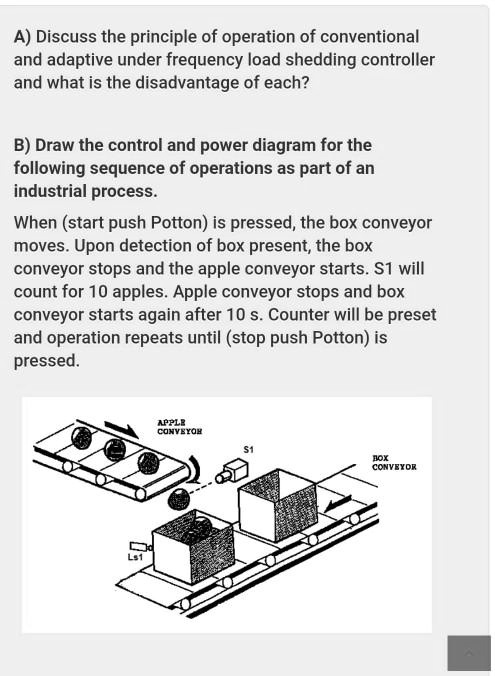 A) Discuss the principle of operation of conventional and adaptive under frequency load shedding controller and what is the disadvantage of each?

B) Draw the control and power diagram for the following sequence of operations as part of an industrial process.

When (start push Potton) is pressed, the box conveyor moves. Upon detection of box present, the box conveyor stops and the apple conveyor starts. S1 will count for 10 apples. Apple conveyor stops and box conveyor starts again after 10 s. Counter will be preset and operation repeats until (stop push Potton) is pressed.

APPLE CONVEYOR

S1

BOX CONVEYOR

Ls1