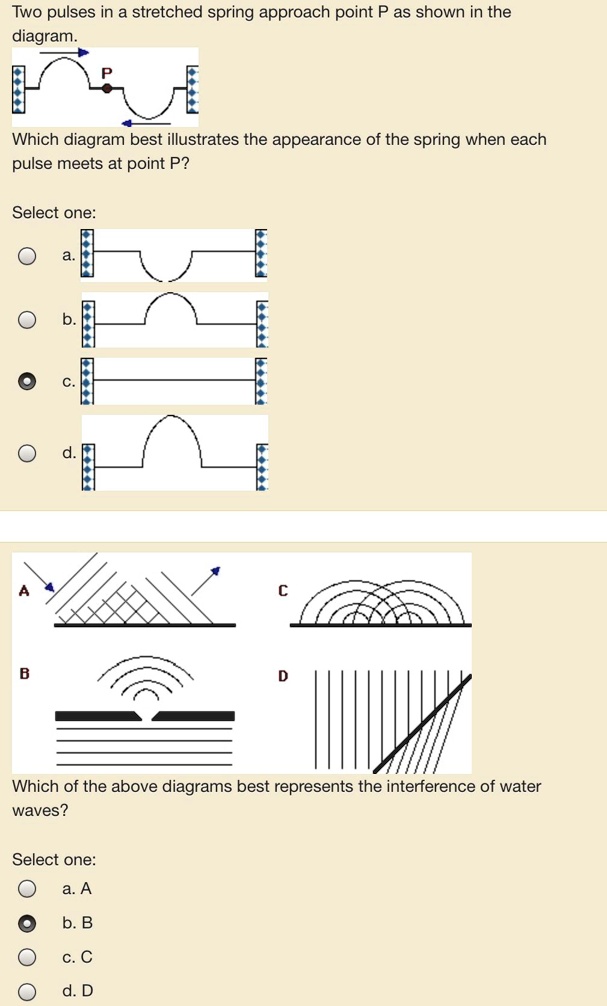 Two pulses in a stretched spring approach point P as shown in the diagram.

P

Which diagram best illustrates the appearance of the spring when each pulse meets at point P?

Select one:

a.

b.

c.

d.

A

C

B

D

Which of the above diagrams best represents the interference of water waves?

Select one:

a. A

b. B

c. C

d. D