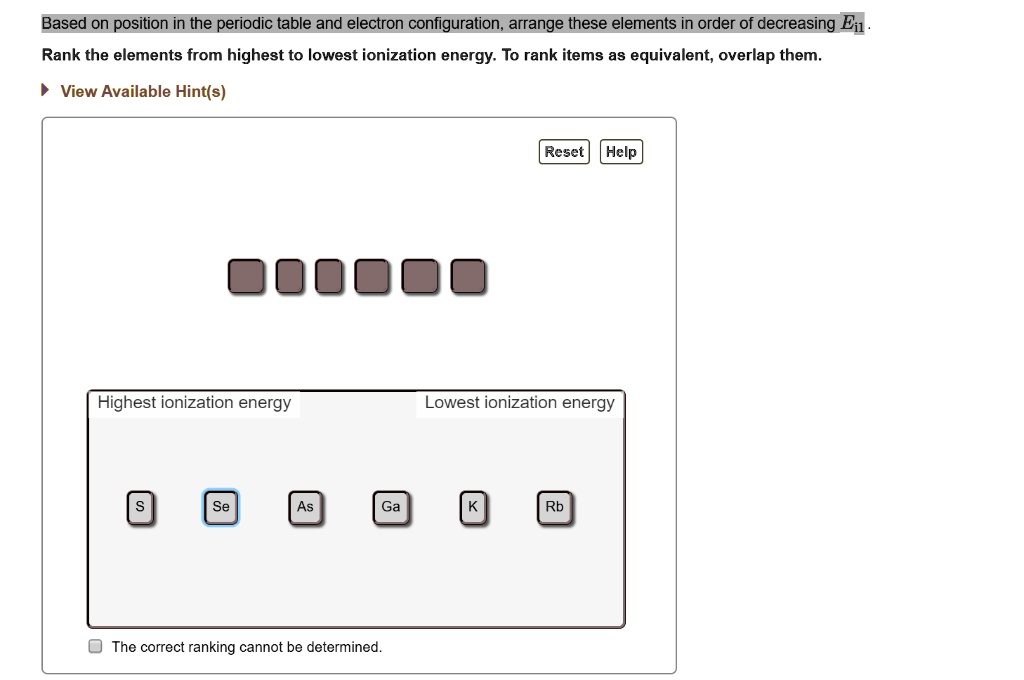 Based on position in the periodic table and electron configuration, arrange these elements in order of decreasing $E_{i1}$.

Rank the elements from highest to lowest ionization energy. To rank items as equivalent, overlap them.

View Available Hint(s)

Reset Help

Highest ionization energy

Lowest ionization energy

S Se As Ga K Rb

The correct ranking cannot be determined.