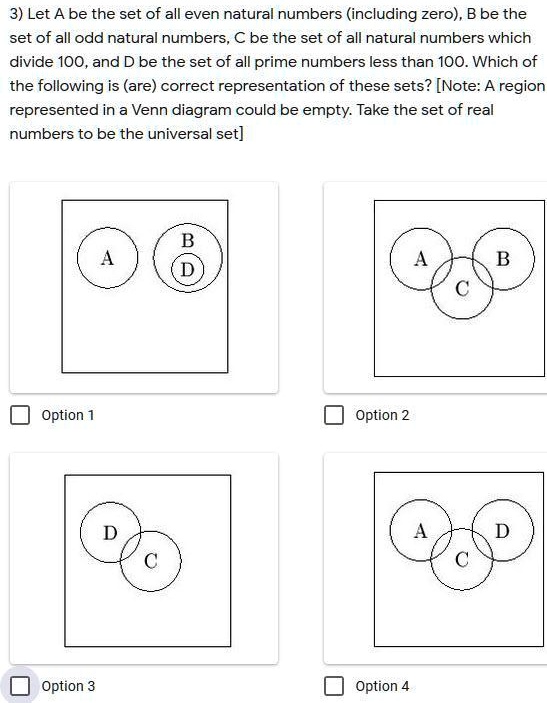 3) Let A be the set of all even natural numbers (including zero), B be the set of all odd natural numbers, C be the set of all natural numbers which divide 100, and D be the set of all prime numbers less than 100. Which of the following is (are) correct representation of these sets? [Note: A region represented in a Venn diagram could be empty. Take the set of real numbers to be the universal set]

A
B
D

Option 1

A
B
C

Option 2

D
C

Option 3

A
D
C

Option 4