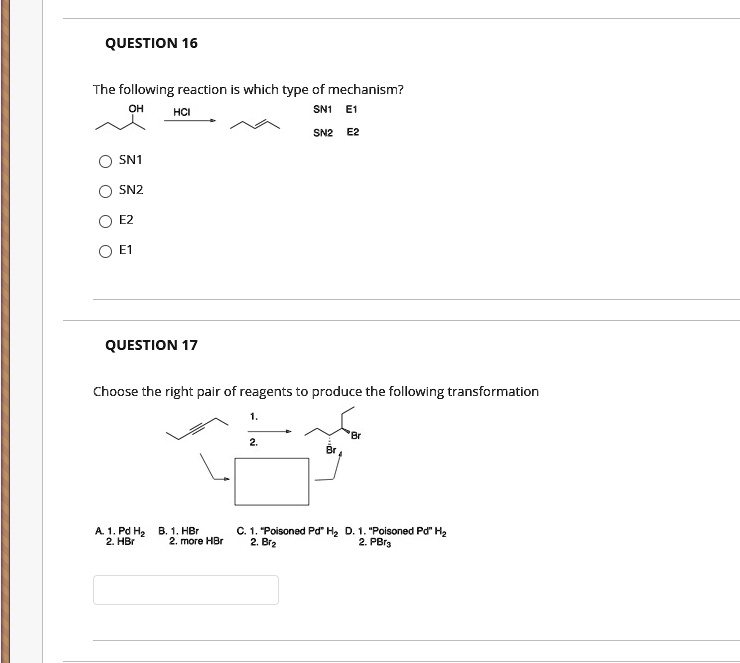 QUESTION 16

The following reaction is which type of mechanism?

OH HCl

SN1 E1

SN2 E2

SN1

SN2

E2

E1

QUESTION 17

Choose the right pair of reagents to produce the following transformation

1.

2.

Br

Br

A. 1. Pd $H_2$
2. HBr

B. 1. HBr
2. more HBr

C. 1. "Poisoned Pd" $H_2$
2. $Br_2$

D. 1. "Poisoned Pd" $H_2$
2. $PBr_3$